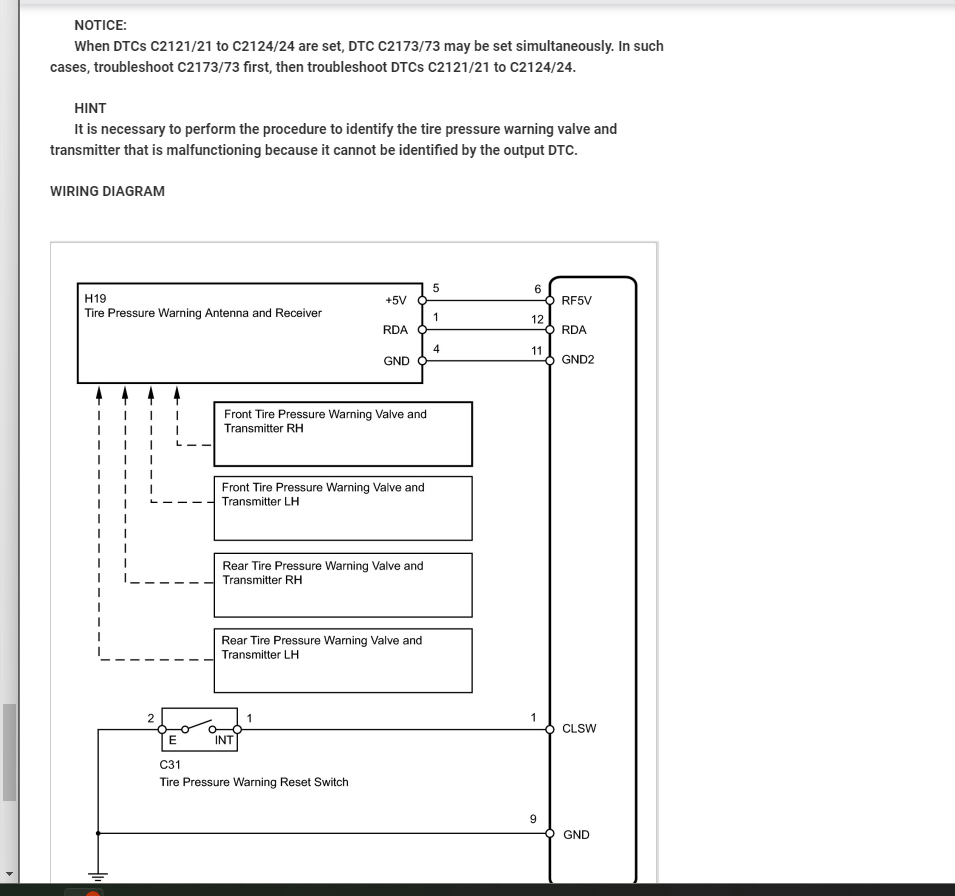 NOTICE:
When DTCs C2121/21 to C2124/24 are set, DTC C2173/73 may be set simultaneously. In such cases, troubleshoot C2173/73 first, then troubleshoot DTCs C2121/21 to C2124/24.

HINT
It is necessary to perform the procedure to identify the tire pressure warning valve and transmitter that is malfunctioning because it cannot be identified by the output DTC.

WIRING DIAGRAM

H19
Tire Pressure Warning Antenna and Receiver
+5V
RDA
GND
5
1
4
6
12
11
RF5V
RDA
GND2

Front Tire Pressure Warning Valve and Transmitter RH

Front Tire Pressure Warning Valve and Transmitter LH

Rear Tire Pressure Warning Valve and Transmitter RH

Rear Tire Pressure Warning Valve and Transmitter LH

2
1
E
INT
C31
Tire Pressure Warning Reset Switch
1
CLSW
9
GND