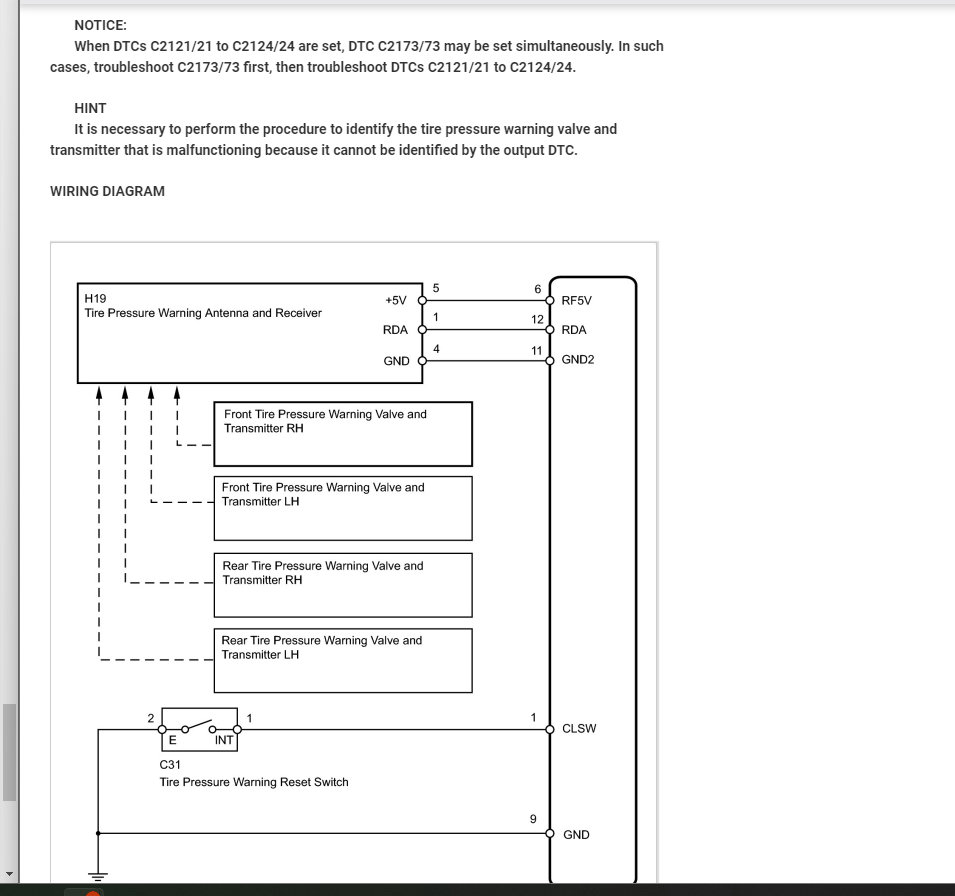 NOTICE:
When DTCs C2121/21 to C2124/24 are set, DTC C2173/73 may be set simultaneously. In such cases, troubleshoot C2173/73 first, then troubleshoot DTCs C2121/21 to C2124/24.

HINT
It is necessary to perform the procedure to identify the tire pressure warning valve and transmitter that is malfunctioning because it cannot be identified by the output DTC.

WIRING DIAGRAM

H19
Tire Pressure Warning Antenna and Receiver
+5V
RDA
GND
5
1
4
6
12
11
RF5V
RDA
GND2

Front Tire Pressure Warning Valve and Transmitter RH

Front Tire Pressure Warning Valve and Transmitter LH

Rear Tire Pressure Warning Valve and Transmitter RH

Rear Tire Pressure Warning Valve and Transmitter LH

2
1
E
INT
C31
Tire Pressure Warning Reset Switch
1
CLSW
9
GND