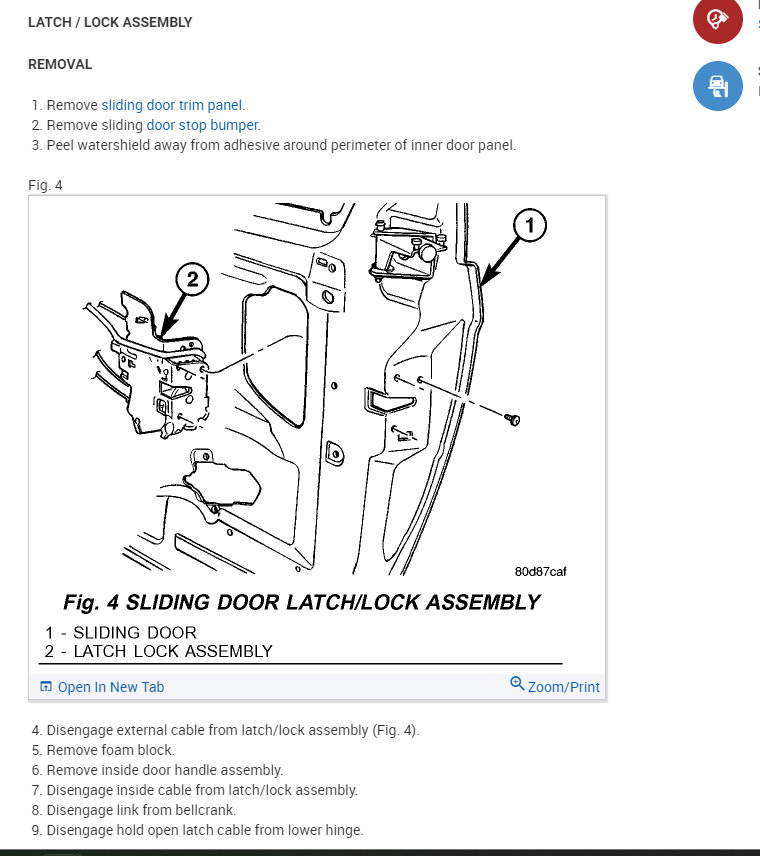 LATCH / LOCK ASSEMBLY

REMOVAL

1. Remove sliding door trim panel.
2. Remove sliding door stop bumper.
3. Peel watershield away from adhesive around perimeter of inner door panel.

Fig. 4

2

1

80d87caf

Fig. 4 SLIDING DOOR LATCH/LOCK ASSEMBLY

1 - SLIDING DOOR
2 - LATCH LOCK ASSEMBLY

Open In New Tab

Zoom/Print

4. Disengage external cable from latch/lock assembly (Fig. 4).
5. Remove foam block.
6. Remove inside door handle assembly.
7. Disengage inside cable from latch/lock assembly.
8. Disengage link from bellcrank.
9. Disengage hold open latch cable from lower hinge.