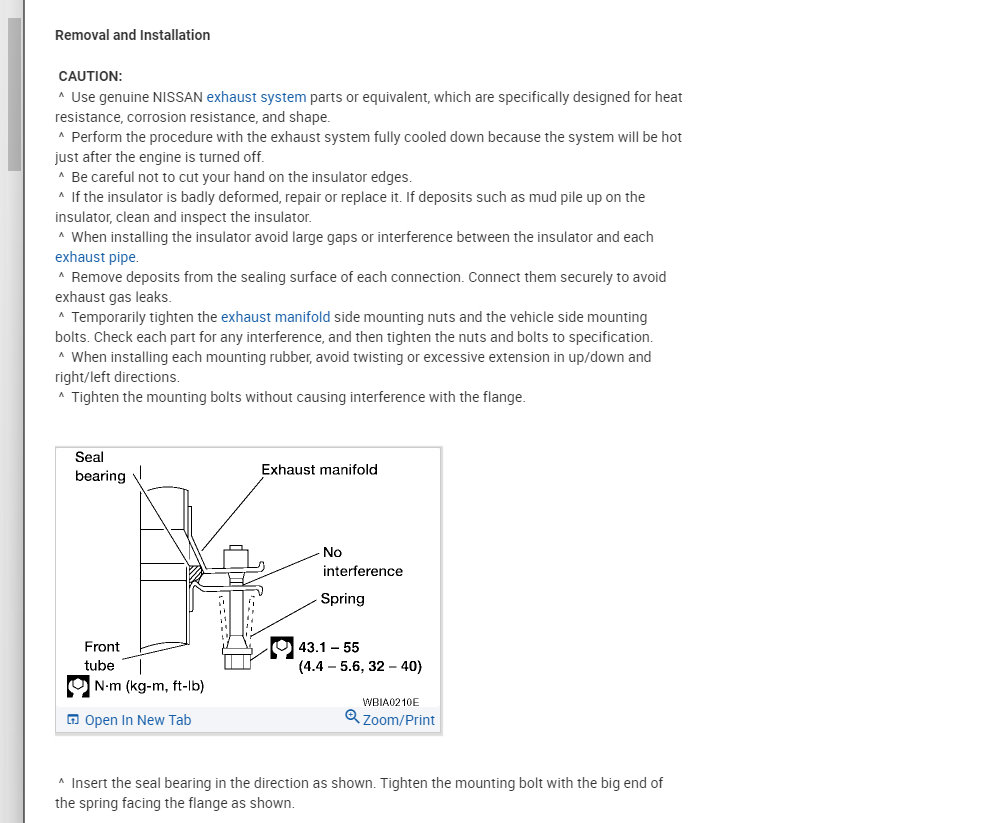 Removal and Installation

CAUTION:
^ Use genuine NISSAN exhaust system parts or equivalent, which are specifically designed for heat resistance, corrosion resistance, and shape.
^ Perform the procedure with the exhaust system fully cooled down because the system will be hot just after the engine is turned off.
^ Be careful not to cut your hand on the insulator edges.
^ If the insulator is badly deformed, repair or replace it. If deposits such as mud pile up on the insulator, clean and inspect the insulator.
^ When installing the insulator avoid large gaps or interference between the insulator and each exhaust pipe.
^ Remove deposits from the sealing surface of each connection. Connect them securely to avoid exhaust gas leaks.
^ Temporarily tighten the exhaust manifold side mounting nuts and the vehicle side mounting bolts. Check each part for any interference, and then tighten the nuts and bolts to specification.
^ When installing each mounting rubber, avoid twisting or excessive extension in up/down and right/left directions.
^ Tighten the mounting bolts without causing interference with the flange.

Seal bearing
Exhaust manifold
No interference
Spring
Front tube
43.1 – 55 (4.4 – 5.6, 32 – 40)
N·m (kg-m, ft-lb)
WBIA0210E
Open In New Tab
Zoom/Print

^ Insert the seal bearing in the direction as shown. Tighten the mounting bolt with the big end of the spring facing the flange as shown.