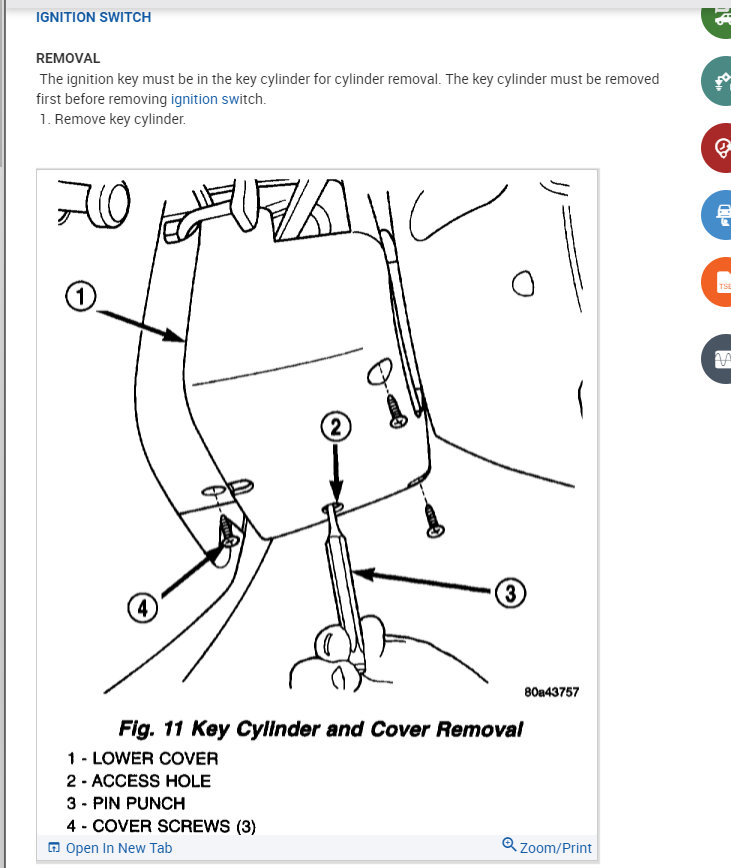 IGNITION SWITCH

REMOVAL

The ignition key must be in the key cylinder for cylinder removal. The key cylinder must be removed first before removing ignition switch.

1. Remove key cylinder.

1

2

3

4

80a43757

Fig. 11 Key Cylinder and Cover Removal

1 - LOWER COVER
2 - ACCESS HOLE
3 - PIN PUNCH
4 - COVER SCREWS (3)

Open In New Tab

Zoom/Print

TSB