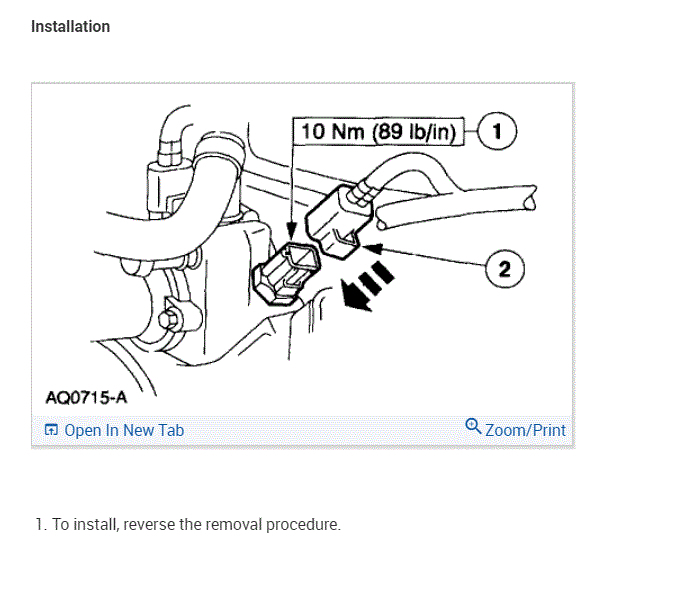 Installation

10 Nm (89 lb/in)
1
2
AQ0715-A

Open In New Tab
Zoom/Print

1. To install, reverse the removal procedure.