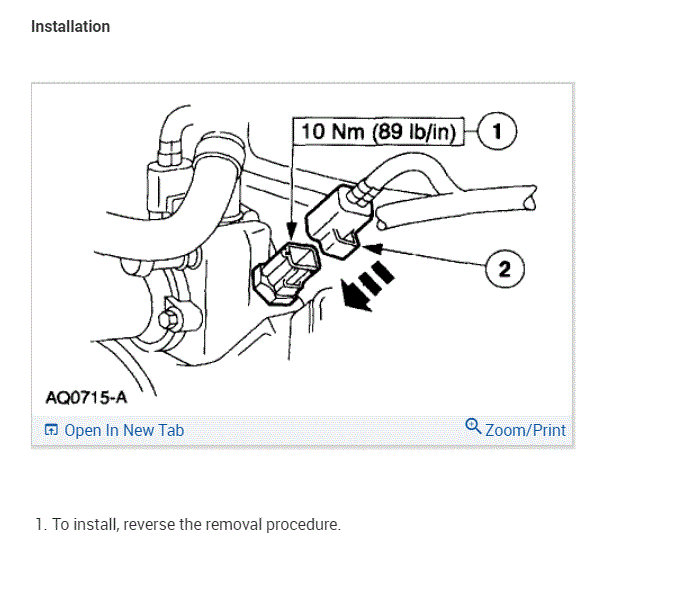 Installation

10 Nm (89 lb/in)

1

2

AQ0715-A

Open In New Tab

Zoom/Print

1. To install, reverse the removal procedure.