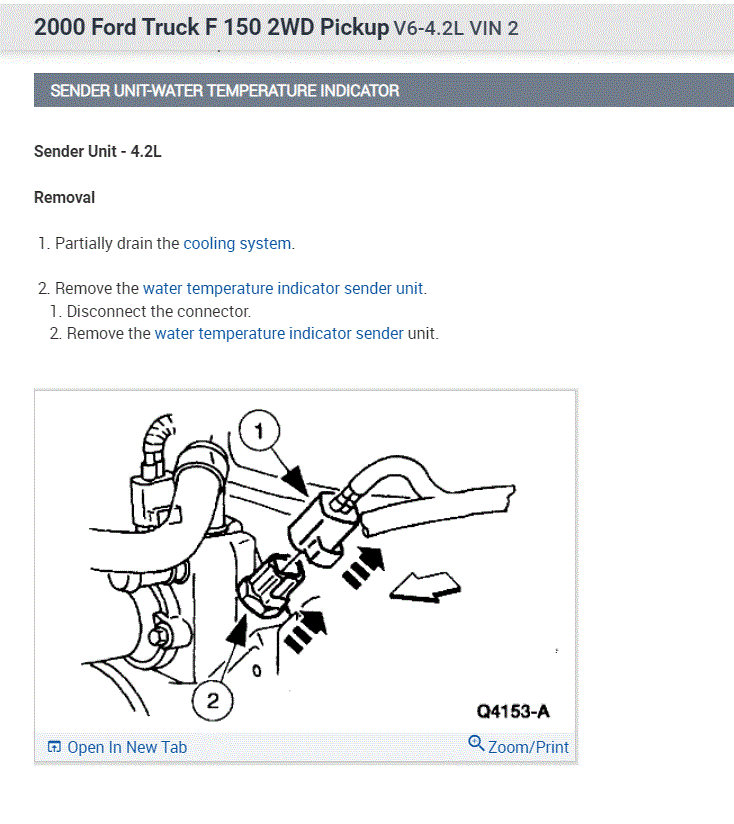 2000 Ford Truck F 150 2WD Pickup V6-4.2L VIN 2

SENDER UNIT-WATER TEMPERATURE INDICATOR

Sender Unit - 4.2L

Removal

1. Partially drain the cooling system.

2. Remove the water temperature indicator sender unit.
1. Disconnect the connector.
2. Remove the water temperature indicator sender unit.

1

2

Q4153-A

Open In New Tab

Zoom/Print