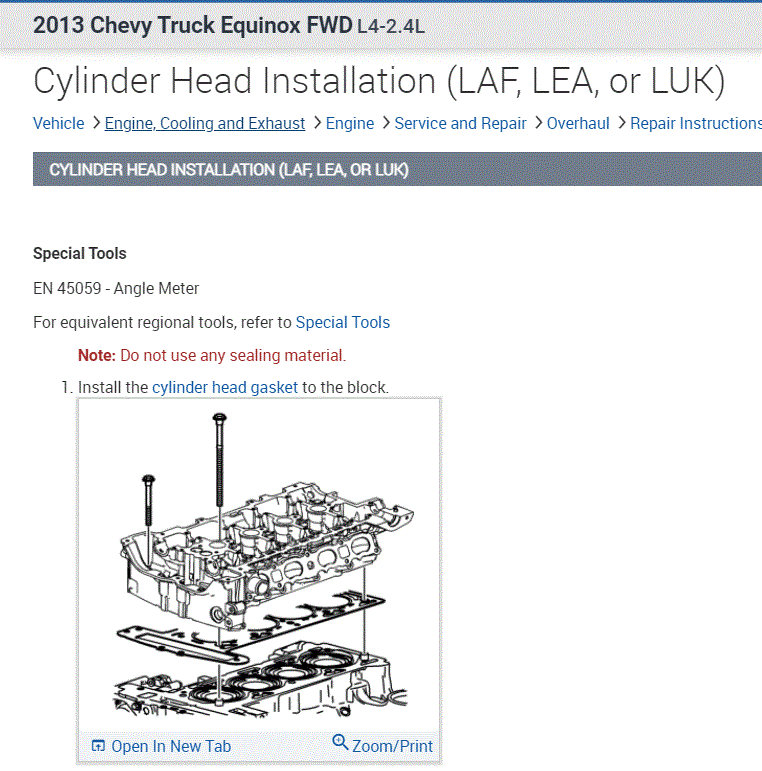 2013 Chevy Truck Equinox FWD L4-2.4L

Cylinder Head Installation (LAF, LEA, or LUK)

Vehicle > Engine, Cooling and Exhaust > Engine > Service and Repair > Overhaul > Repair Instructions

CYLINDER HEAD INSTALLATION (LAF, LEA, OR LUK)

Special Tools

EN 45059 - Angle Meter

For equivalent regional tools, refer to Special Tools

Note: Do not use any sealing material.

1. Install the cylinder head gasket to the block.

Open In New Tab

Zoom/Print