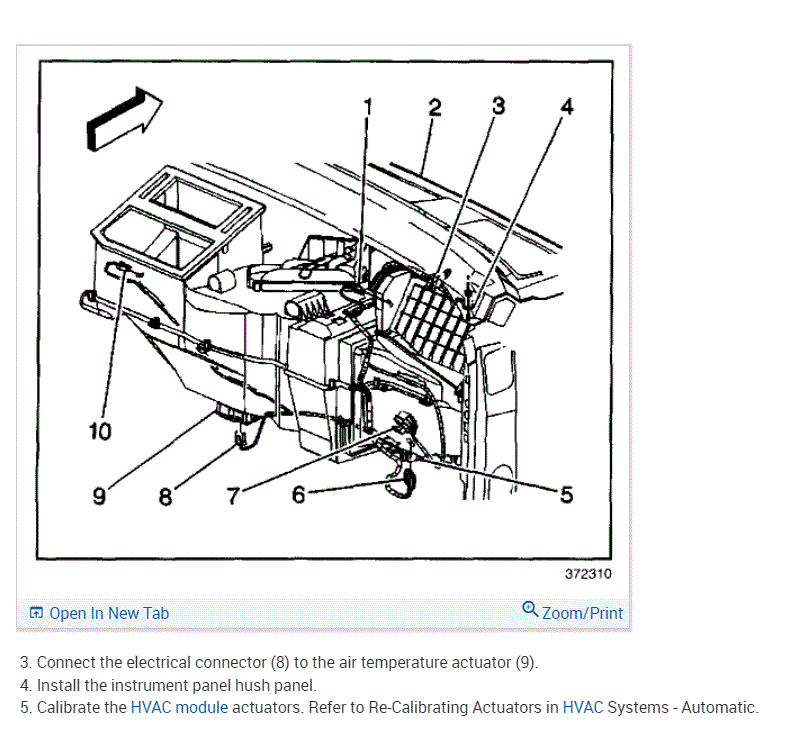 1 2 3 4

10

9 8 7 6 5

372310

Open In New Tab

Zoom/Print

3. Connect the electrical connector (8) to the air temperature actuator (9).
4. Install the instrument panel hush panel.
5. Calibrate the HVAC module actuators. Refer to Re-Calibrating Actuators in HVAC Systems - Automatic.