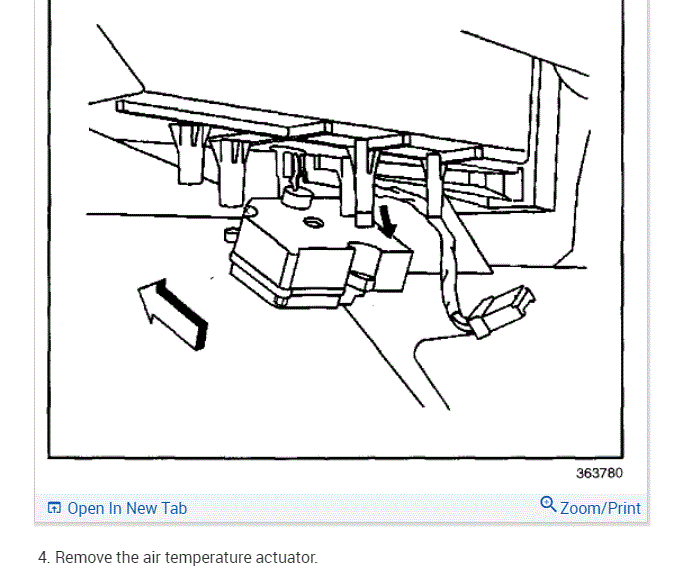 363780

Open In New Tab

Zoom/Print

4. Remove the air temperature actuator.