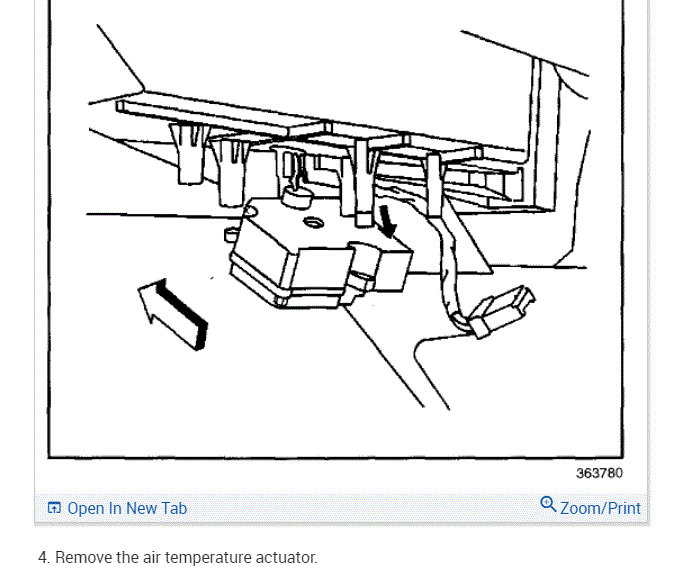 363780

Open In New Tab

Zoom/Print

4. Remove the air temperature actuator.