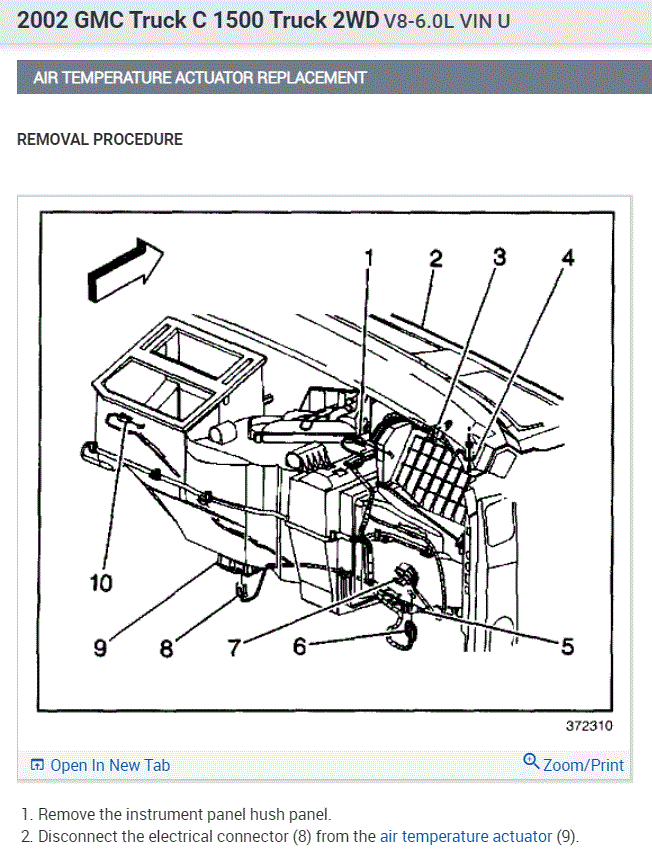 2002 GMC Truck C 1500 Truck 2WD V8-6.0L VIN U

AIR TEMPERATURE ACTUATOR REPLACEMENT

REMOVAL PROCEDURE

1
2
3
4
10
9
8
7
6
5
372310

Open In New Tab
Zoom/Print

1. Remove the instrument panel hush panel.
2. Disconnect the electrical connector (8) from the air temperature actuator (9).