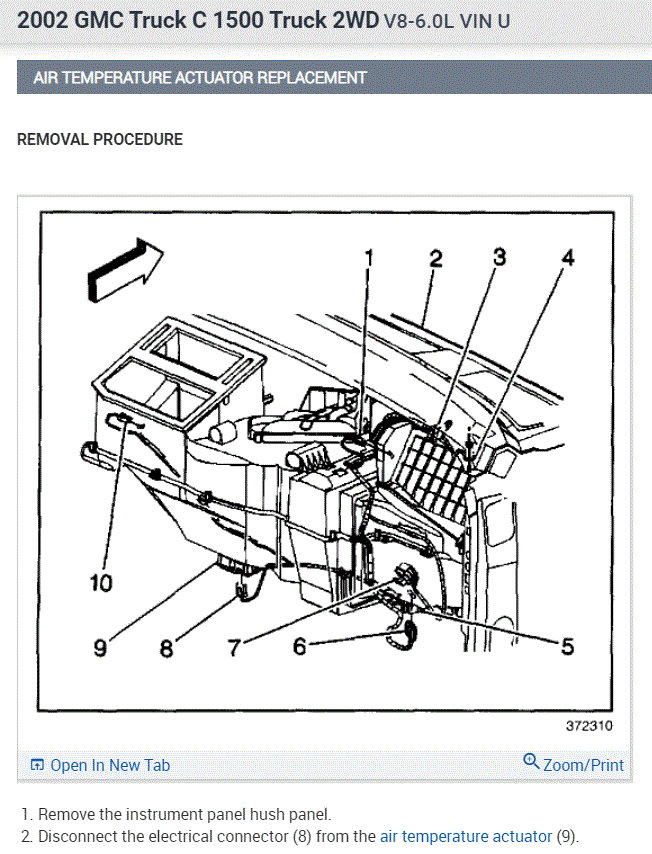 2002 GMC Truck C 1500 Truck 2WD V8-6.0L VIN U

AIR TEMPERATURE ACTUATOR REPLACEMENT

REMOVAL PROCEDURE

1
2
3
4
10
9
8
7
6
5
372310

Open In New Tab
Zoom/Print

1. Remove the instrument panel hush panel.
2. Disconnect the electrical connector (8) from the air temperature actuator (9).