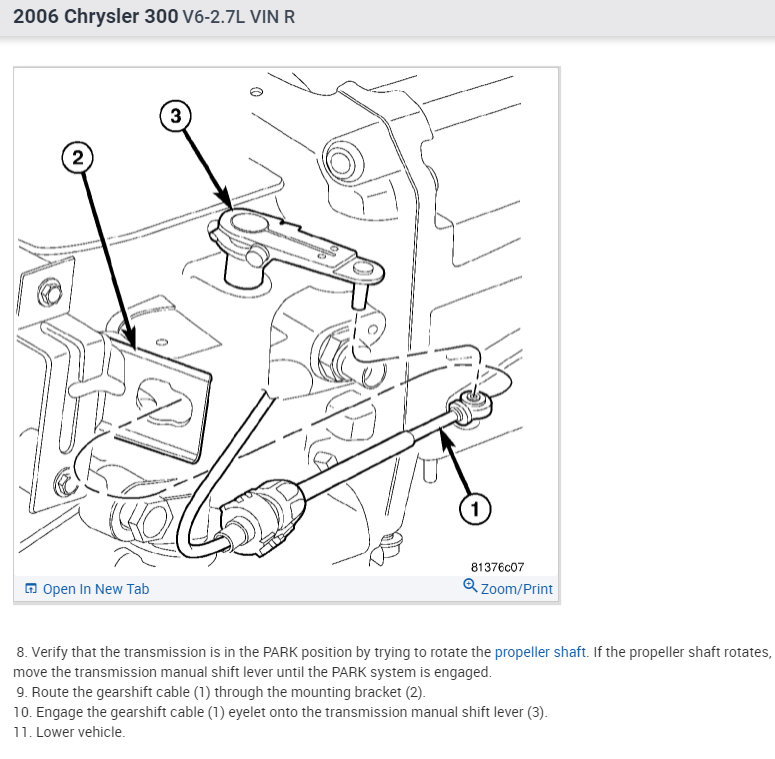 2006 Chrysler 300 V6-2.7L VIN R

3

2

1

81376c07

Open In New Tab

Zoom/Print

8. Verify that the transmission is in the PARK position by trying to rotate the propeller shaft. If the propeller shaft rotates, move the transmission manual shift lever until the PARK system is engaged.
9. Route the gearshift cable (1) through the mounting bracket (2).
10. Engage the gearshift cable (1) eyelet onto the transmission manual shift lever (3).
11. Lower vehicle.