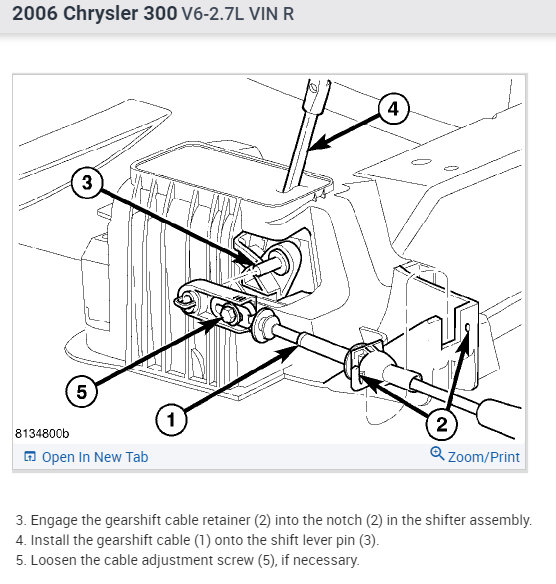 2006 Chrysler 300 V6-2.7L VIN R

4

3

5

1

2

8134800b

Open In New Tab

Zoom/Print

3. Engage the gearshift cable retainer (2) into the notch (2) in the shifter assembly.
4. Install the gearshift cable (1) onto the shift lever pin (3).
5. Loosen the cable adjustment screw (5), if necessary.