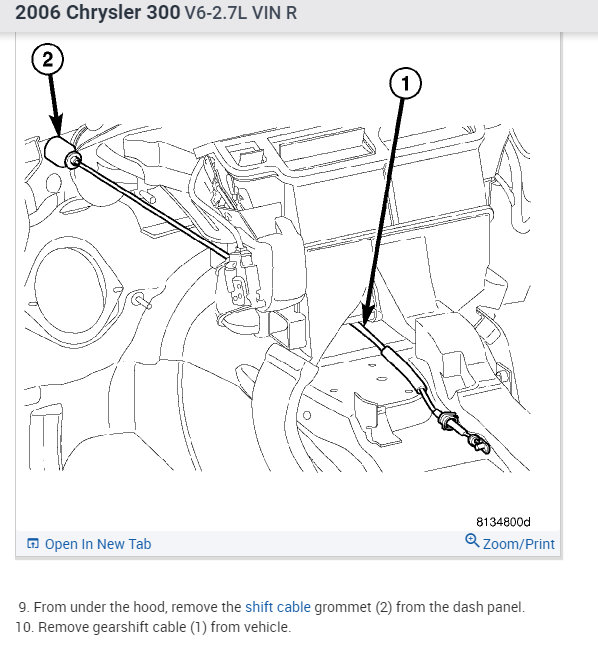 2006 Chrysler 300 V6-2.7L VIN R

2

1

8134800d

Open In New Tab

Zoom/Print

9. From under the hood, remove the shift cable grommet (2) from the dash panel.
10. Remove gearshift cable (1) from vehicle.