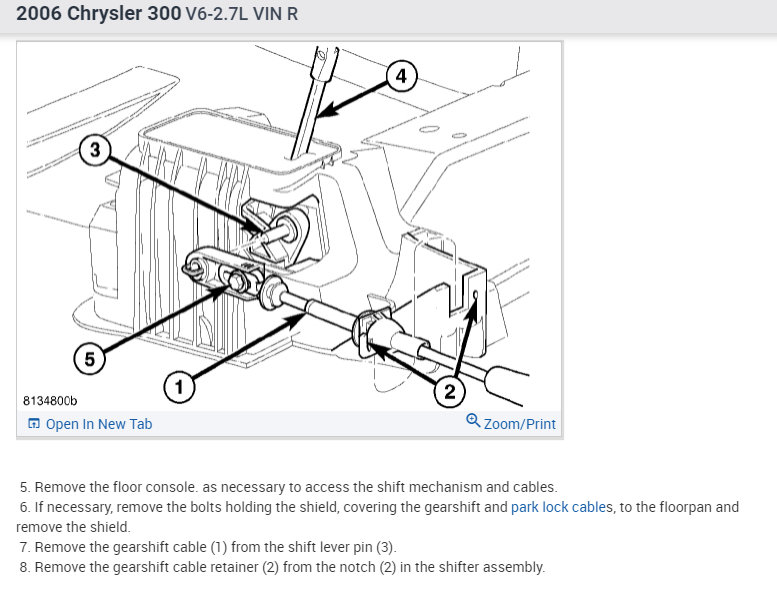 2006 Chrysler 300 V6-2.7L VIN R

4
3
5
1
2
8134800b

Open In New Tab
Zoom/Print

5. Remove the floor console. as necessary to access the shift mechanism and cables.
6. If necessary, remove the bolts holding the shield, covering the gearshift and park lock cables, to the floorpan and remove the shield.
7. Remove the gearshift cable (1) from the shift lever pin (3).
8. Remove the gearshift cable retainer (2) from the notch (2) in the shifter assembly.