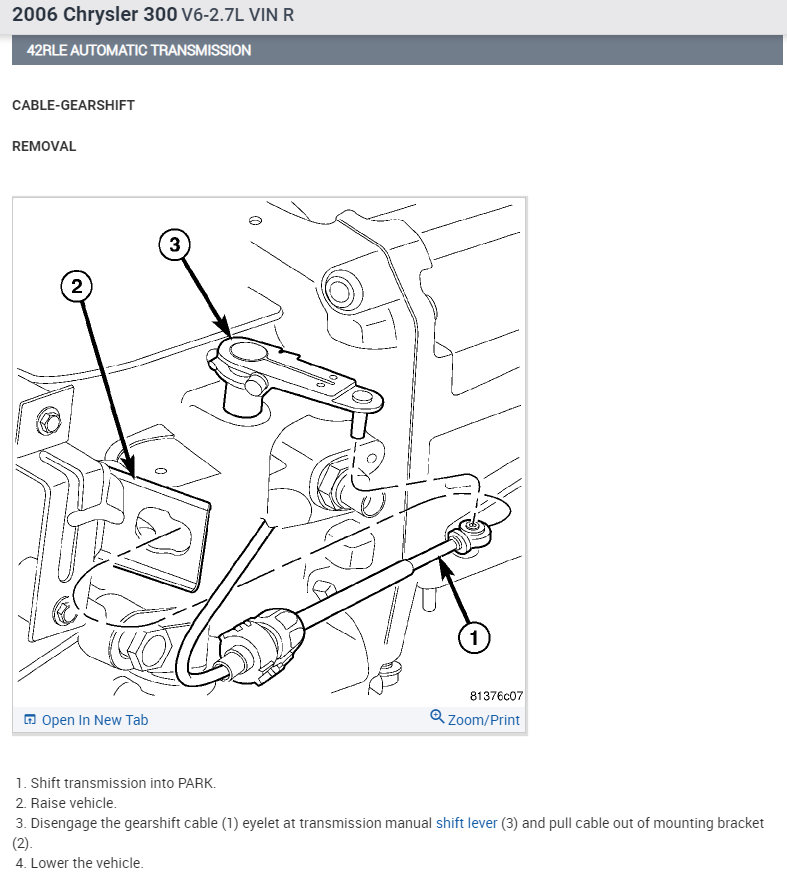 2006 Chrysler 300 V6-2.7L VIN R

42RLE AUTOMATIC TRANSMISSION

CABLE-GEARSHIFT

REMOVAL

3

2

1

81376c07

Open In New Tab

Zoom/Print

1. Shift transmission into PARK.
2. Raise vehicle.
3. Disengage the gearshift cable (1) eyelet at transmission manual shift lever (3) and pull cable out of mounting bracket (2).
4. Lower the vehicle.