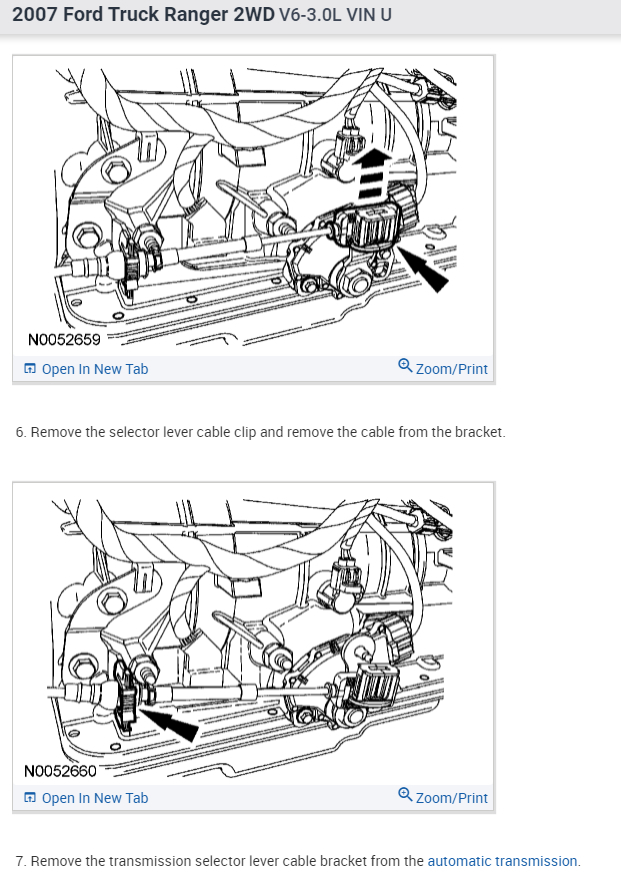 2007 Ford Truck Ranger 2WD V6-3.0L VIN U

N0052659

Open In New Tab

Zoom/Print

6. Remove the selector lever cable clip and remove the cable from the bracket.

N0052660

Open In New Tab

Zoom/Print

7. Remove the transmission selector lever cable bracket from the automatic transmission.