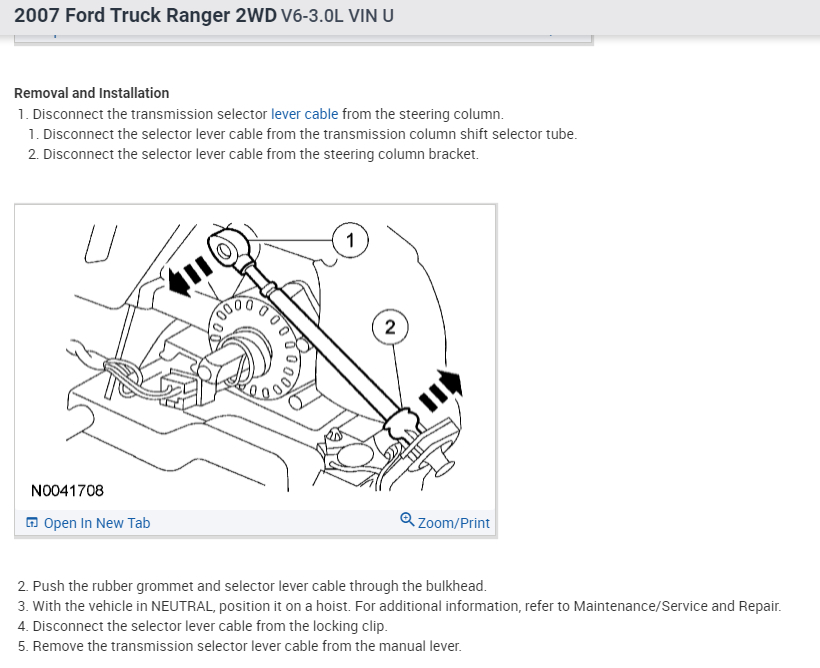 2007 Ford Truck Ranger 2WD V6-3.0L VIN U

Removal and Installation
1. Disconnect the transmission selector lever cable from the steering column.
1. Disconnect the selector lever cable from the transmission column shift selector tube.
2. Disconnect the selector lever cable from the steering column bracket.

1
2
N0041708
Open In New Tab
Zoom/Print

2. Push the rubber grommet and selector lever cable through the bulkhead.
3. With the vehicle in NEUTRAL, position it on a hoist. For additional information, refer to Maintenance/Service and Repair.
4. Disconnect the selector lever cable from the locking clip.
5. Remove the transmission selector lever cable from the manual lever.