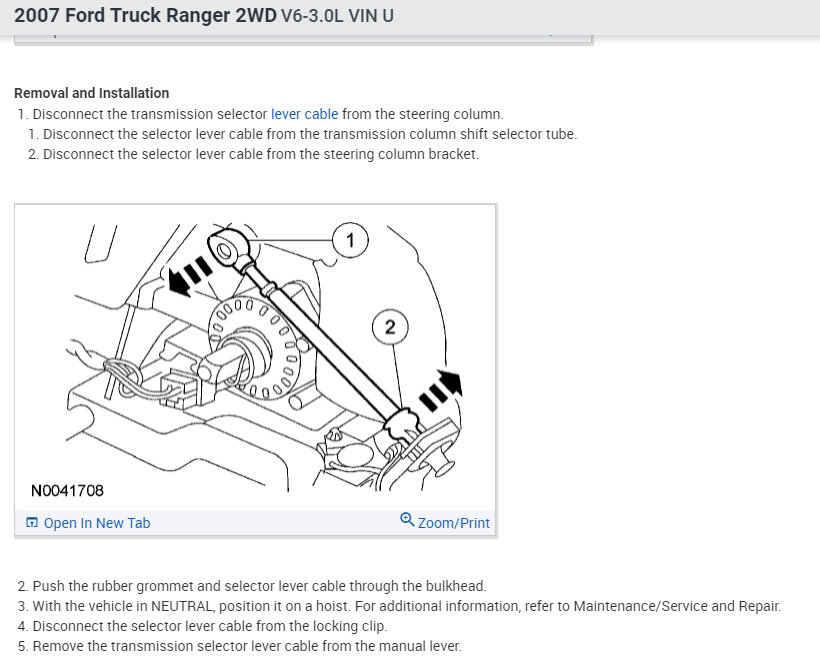 2007 Ford Truck Ranger 2WD V6-3.0L VIN U

Removal and Installation
1. Disconnect the transmission selector lever cable from the steering column.
1. Disconnect the selector lever cable from the transmission column shift selector tube.
2. Disconnect the selector lever cable from the steering column bracket.

1
2
N0041708
Open In New Tab
Zoom/Print

2. Push the rubber grommet and selector lever cable through the bulkhead.
3. With the vehicle in NEUTRAL, position it on a hoist. For additional information, refer to Maintenance/Service and Repair.
4. Disconnect the selector lever cable from the locking clip.
5. Remove the transmission selector lever cable from the manual lever.