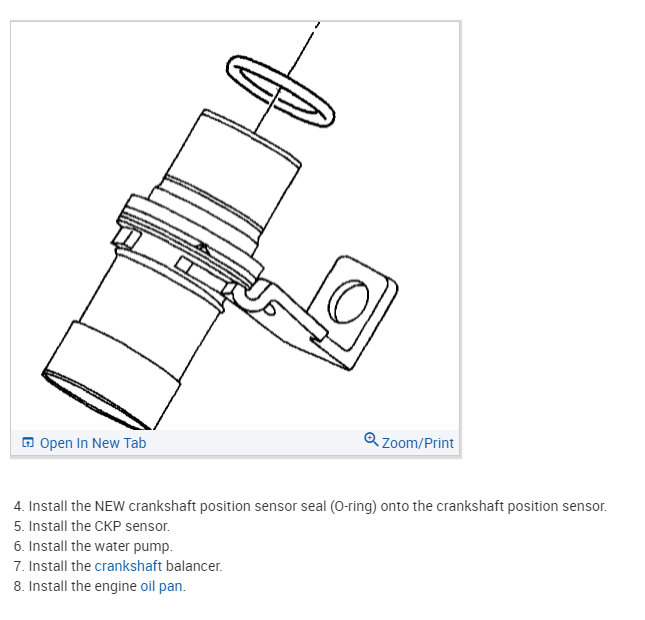 Open In New Tab
Zoom/Print

4. Install the NEW crankshaft position sensor seal (O-ring) onto the crankshaft position sensor.
5. Install the CKP sensor.
6. Install the water pump.
7. Install the crankshaft balancer.
8. Install the engine oil pan.