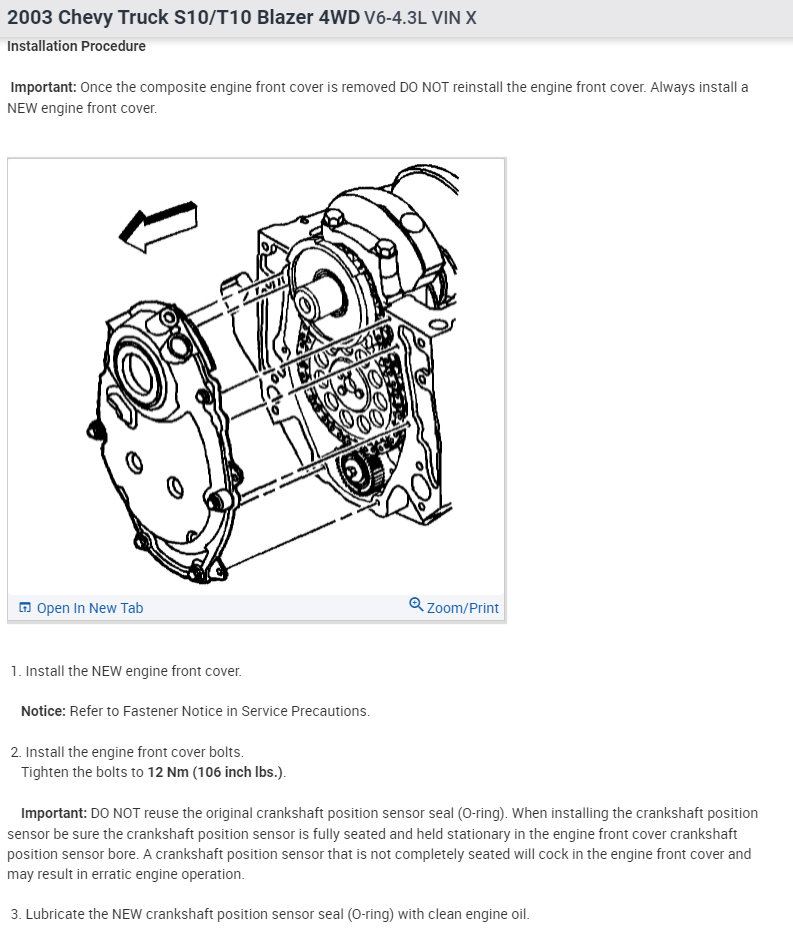 2003 Chevy Truck S10/T10 Blazer 4WD V6-4.3L VIN X

Installation Procedure

Important: Once the composite engine front cover is removed DO NOT reinstall the engine front cover. Always install a NEW engine front cover.

Open In New Tab

Zoom/Print

1. Install the NEW engine front cover.

Notice: Refer to Fastener Notice in Service Precautions.

2. Install the engine front cover bolts.
Tighten the bolts to 12 Nm (106 inch lbs.).

Important: DO NOT reuse the original crankshaft position sensor seal (O-ring). When installing the crankshaft position sensor be sure the crankshaft position sensor is fully seated and held stationary in the engine front cover crankshaft position sensor bore. A crankshaft position sensor that is not completely seated will cock in the engine front cover and may result in erratic engine operation.

3. Lubricate the NEW crankshaft position sensor seal (O-ring) with clean engine oil.