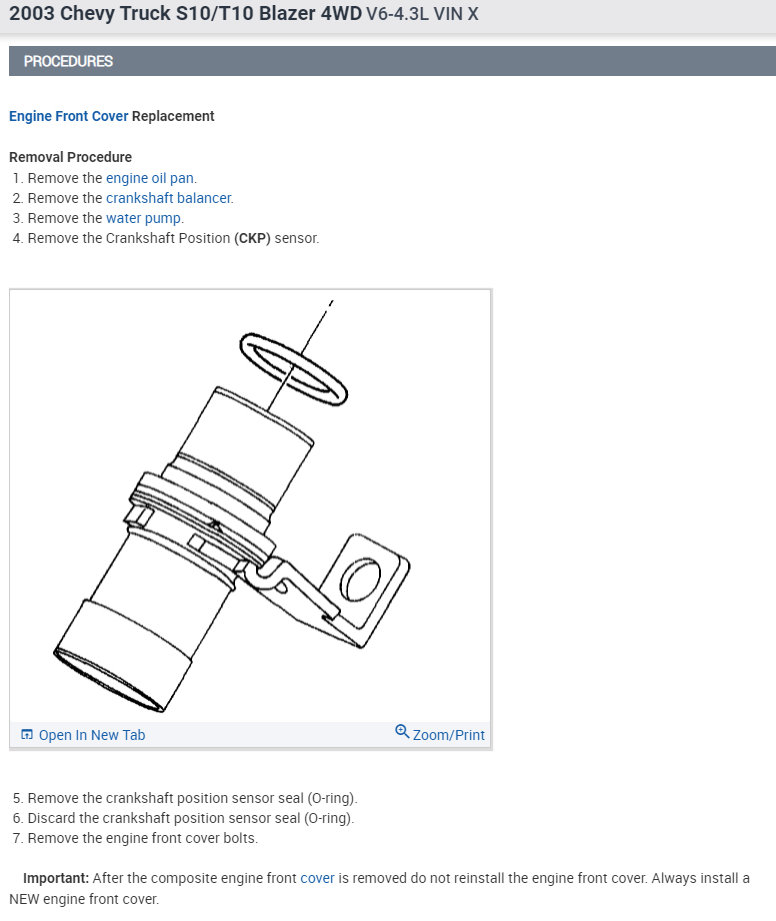 2003 Chevy Truck S10/T10 Blazer 4WD V6-4.3L VIN X

PROCEDURES

Engine Front Cover Replacement

Removal Procedure
1. Remove the engine oil pan.
2. Remove the crankshaft balancer.
3. Remove the water pump.
4. Remove the Crankshaft Position (CKP) sensor.

Open In New Tab
Zoom/Print

5. Remove the crankshaft position sensor seal (O-ring).
6. Discard the crankshaft position sensor seal (O-ring).
7. Remove the engine front cover bolts.

Important: After the composite engine front cover is removed do not reinstall the engine front cover. Always install a NEW engine front cover.