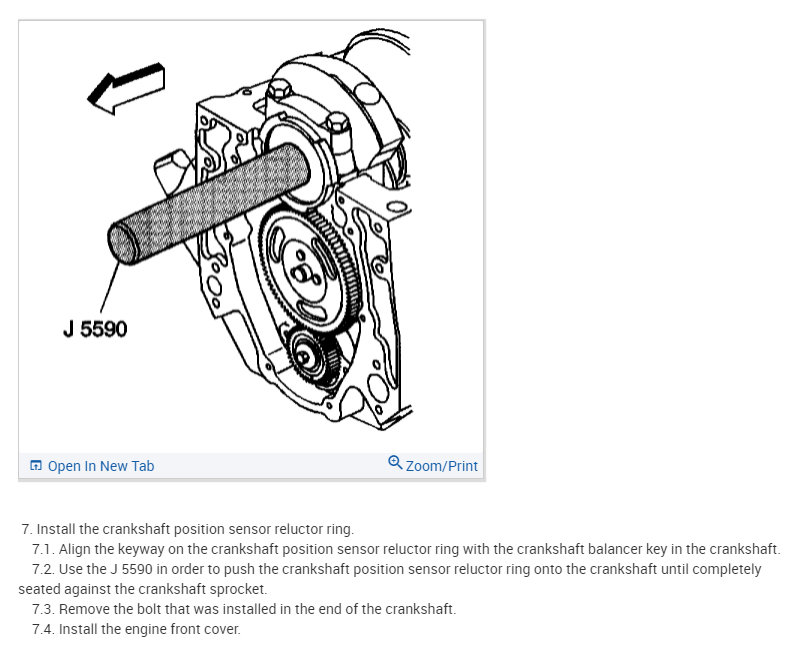 J 5590

Open In New Tab

Zoom/Print

7. Install the crankshaft position sensor reluctor ring.

7.1. Align the keyway on the crankshaft position sensor reluctor ring with the crankshaft balancer key in the crankshaft.

7.2. Use the J 5590 in order to push the crankshaft position sensor reluctor ring onto the crankshaft until completely seated against the crankshaft sprocket.

7.3. Remove the bolt that was installed in the end of the crankshaft.

7.4. Install the engine front cover.