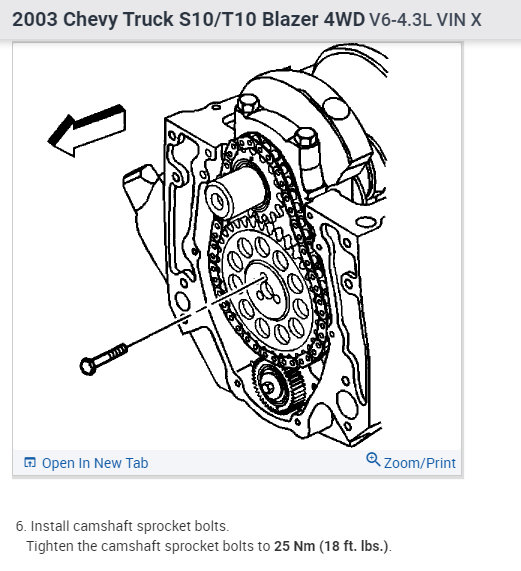 2003 Chevy Truck S10/T10 Blazer 4WD V6-4.3L VIN X

Open In New Tab

Zoom/Print

6. Install camshaft sprocket bolts.
Tighten the camshaft sprocket bolts to 25 Nm (18 ft. lbs.).