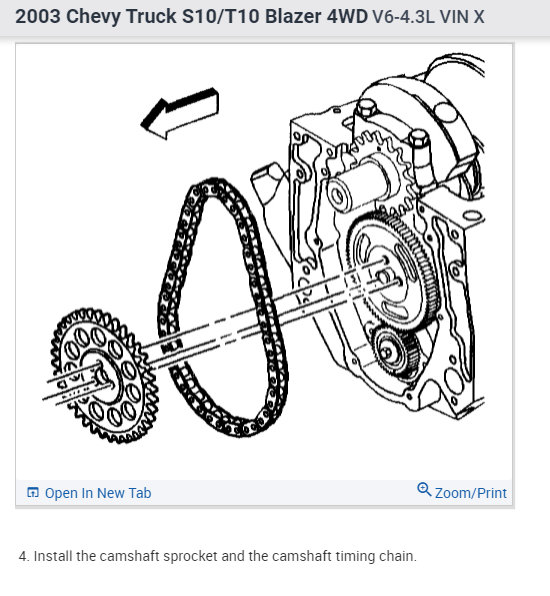 2003 Chevy Truck S10/T10 Blazer 4WD V6-4.3L VIN X

Open In New Tab

Zoom/Print

4. Install the camshaft sprocket and the camshaft timing chain.