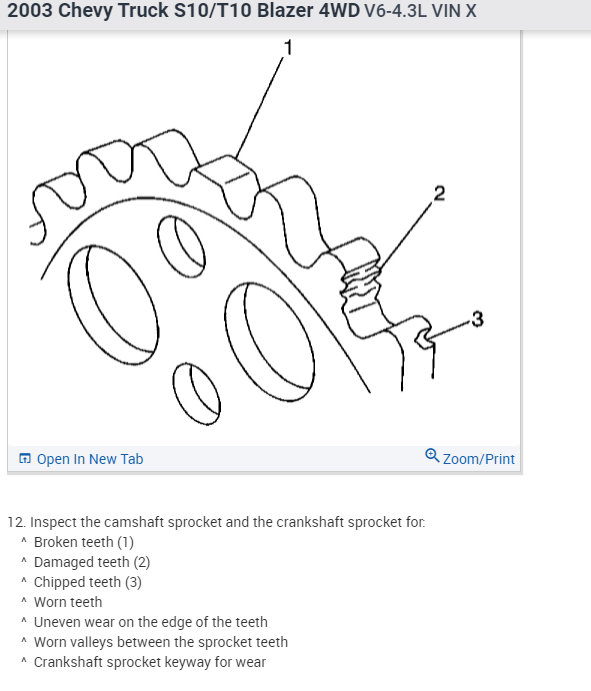 2003 Chevy Truck S10/T10 Blazer 4WD V6-4.3L VIN X

1

2

3

Open In New Tab

Zoom/Print

12. Inspect the camshaft sprocket and the crankshaft sprocket for:
^ Broken teeth (1)
^ Damaged teeth (2)
^ Chipped teeth (3)
^ Worn teeth
^ Uneven wear on the edge of the teeth
^ Worn valleys between the sprocket teeth
^ Crankshaft sprocket keyway for wear