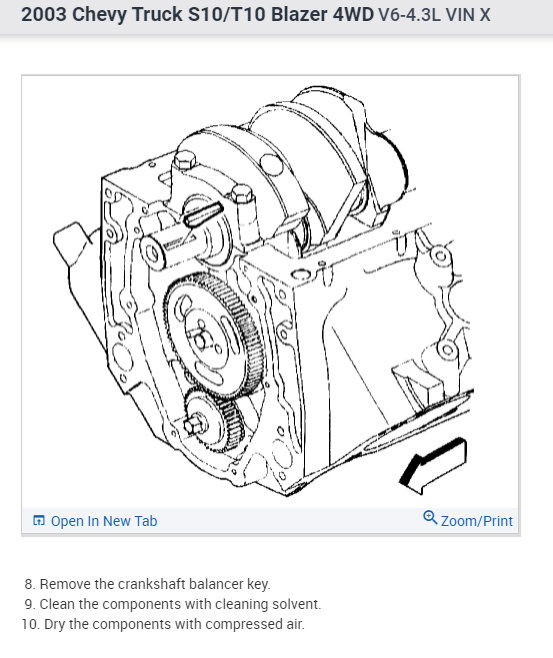 2003 Chevy Truck S10/T10 Blazer 4WD V6-4.3L VIN X

Open In New Tab

Zoom/Print

8. Remove the crankshaft balancer key.
9. Clean the components with cleaning solvent.
10. Dry the components with compressed air.