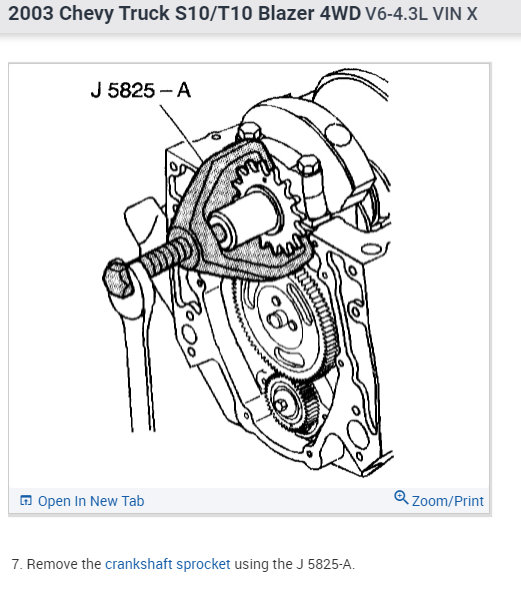 2003 Chevy Truck S10/T10 Blazer 4WD V6-4.3L VIN X

J 5825 – A

Open In New Tab

Zoom/Print

7. Remove the crankshaft sprocket using the J 5825-A.