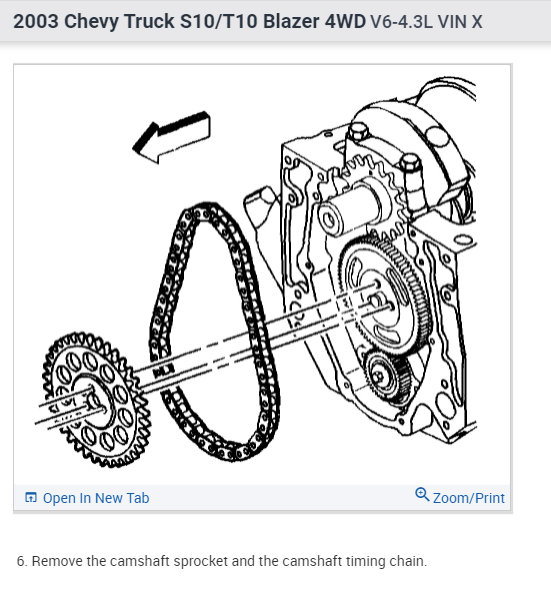 2003 Chevy Truck S10/T10 Blazer 4WD V6-4.3L VIN X

Open In New Tab

Zoom/Print

6. Remove the camshaft sprocket and the camshaft timing chain.