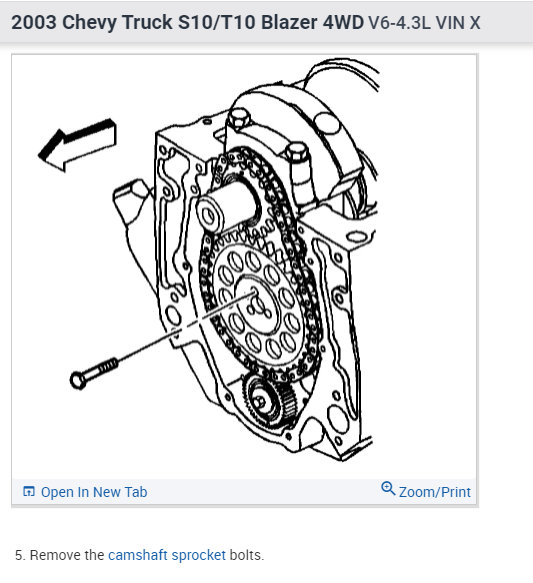 2003 Chevy Truck S10/T10 Blazer 4WD V6-4.3L VIN X

Open In New Tab

Zoom/Print

5. Remove the camshaft sprocket bolts.