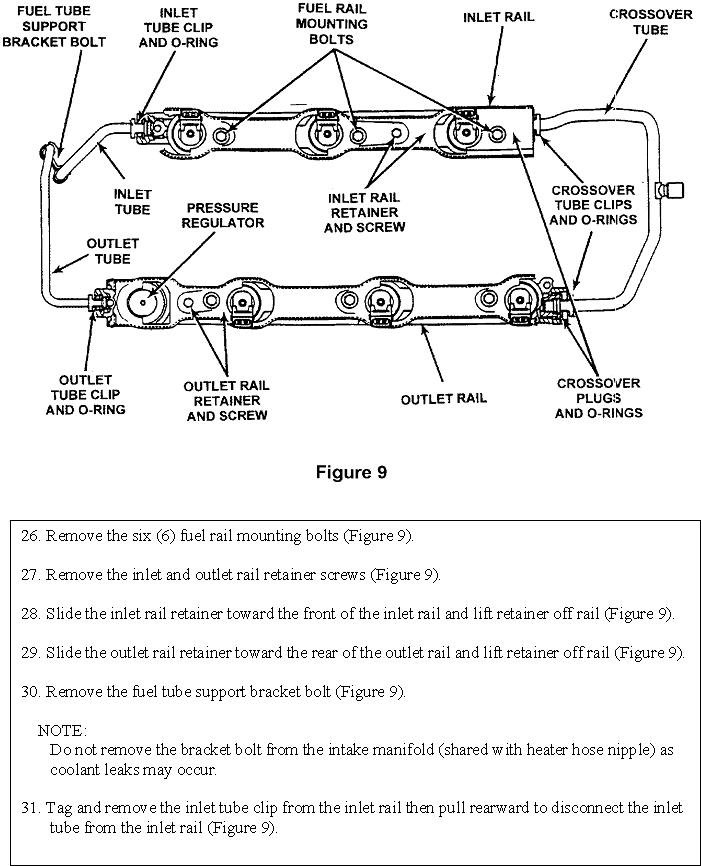 FUEL TUBE SUPPORT BRACKET BOLT

INLET TUBE CLIP AND O-RING

FUEL RAIL MOUNTING BOLTS

INLET RAIL

CROSSOVER TUBE

INLET TUBE

PRESSURE REGULATOR

INLET RAIL RETAINER AND SCREW

CROSSOVER TUBE CLIPS AND O-RINGS

OUTLET TUBE

OUTLET TUBE CLIP AND O-RING

OUTLET RAIL RETAINER AND SCREW

OUTLET RAIL

CROSSOVER PLUGS AND O-RINGS

Figure 9

26. Remove the six (6) fuel rail mounting bolts (Figure 9).

27. Remove the inlet and outlet rail retainer screws (Figure 9).

28. Slide the inlet rail retainer toward the front of the inlet rail and lift retainer off rail (Figure 9).

29. Slide the outlet rail retainer toward the rear of the outlet rail and lift retainer off rail (Figure 9).

30. Remove the fuel tube support bracket bolt (Figure 9).

NOTE:
Do not remove the bracket bolt from the intake manifold (shared with heater hose nipple) as coolant leaks may occur.

31. Tag and remove the inlet tube clip from the inlet rail then pull rearward to disconnect the inlet tube from the inlet rail (Figure 9).