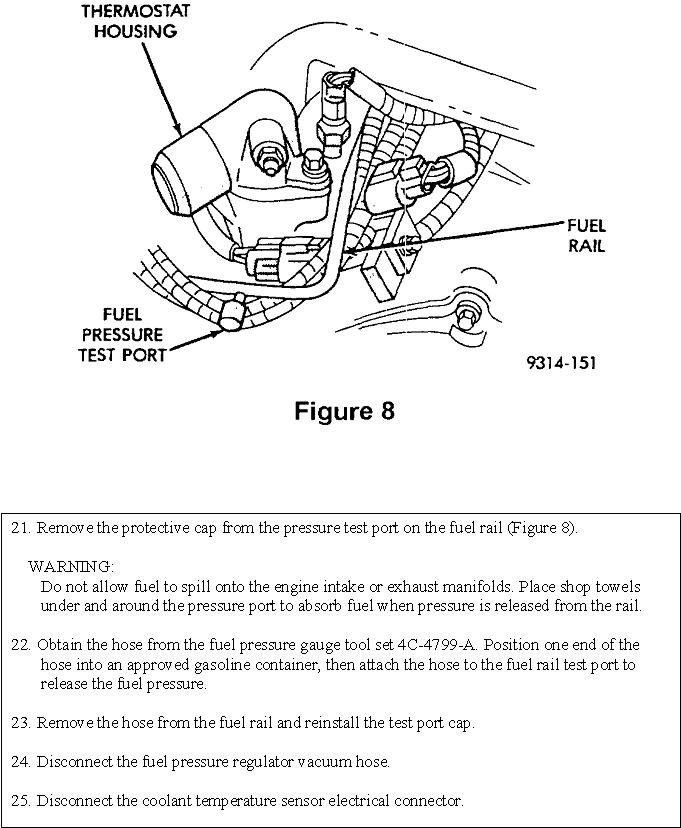 THERMOSTAT HOUSING

FUEL RAIL

FUEL PRESSURE TEST PORT

9314-151

Figure 8

21. Remove the protective cap from the pressure test port on the fuel rail (Figure 8).

WARNING:
Do not allow fuel to spill onto the engine intake or exhaust manifolds. Place shop towels under and around the pressure port to absorb fuel when pressure is released from the rail.

22. Obtain the hose from the fuel pressure gauge tool set 4C-4799-A. Position one end of the hose into an approved gasoline container, then attach the hose to the fuel rail test port to release the fuel pressure.

23. Remove the hose from the fuel rail and reinstall the test port cap.

24. Disconnect the fuel pressure regulator vacuum hose.

25. Disconnect the coolant temperature sensor electrical connector.