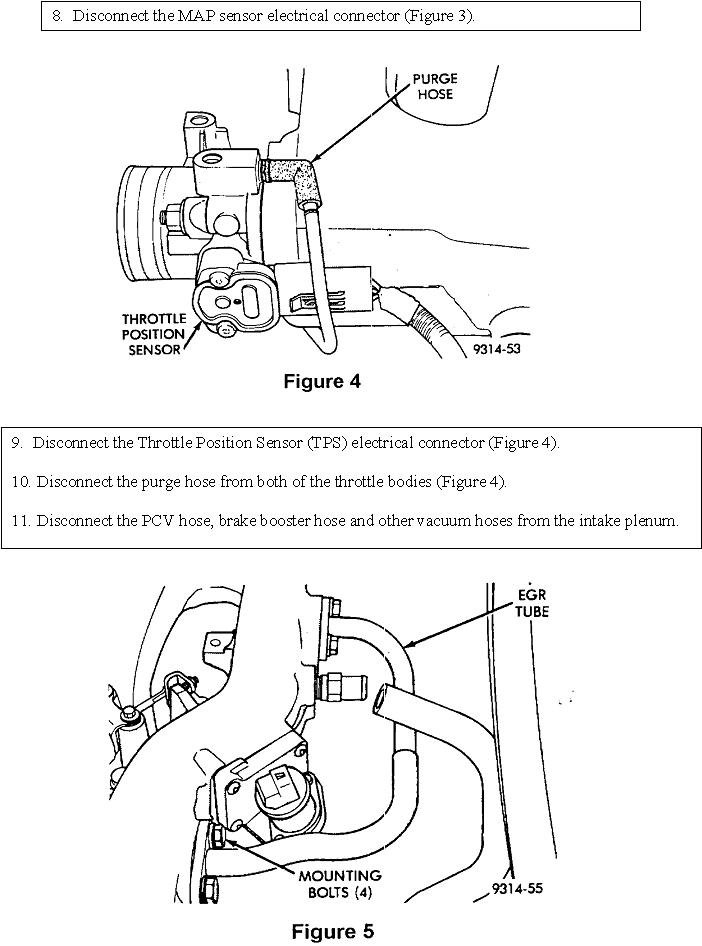 8. Disconnect the MAP sensor electrical connector (Figure 3).

PURGE HOSE

THROTTLE POSITION SENSOR

9314-53

Figure 4

9. Disconnect the Throttle Position Sensor (TPS) electrical connector (Figure 4).

10. Disconnect the purge hose from both of the throttle bodies (Figure 4).

11. Disconnect the PCV hose, brake booster hose and other vacuum hoses from the intake plenum.

EGR TUBE

MOUNTING BOLTS (4)

9314-55

Figure 5