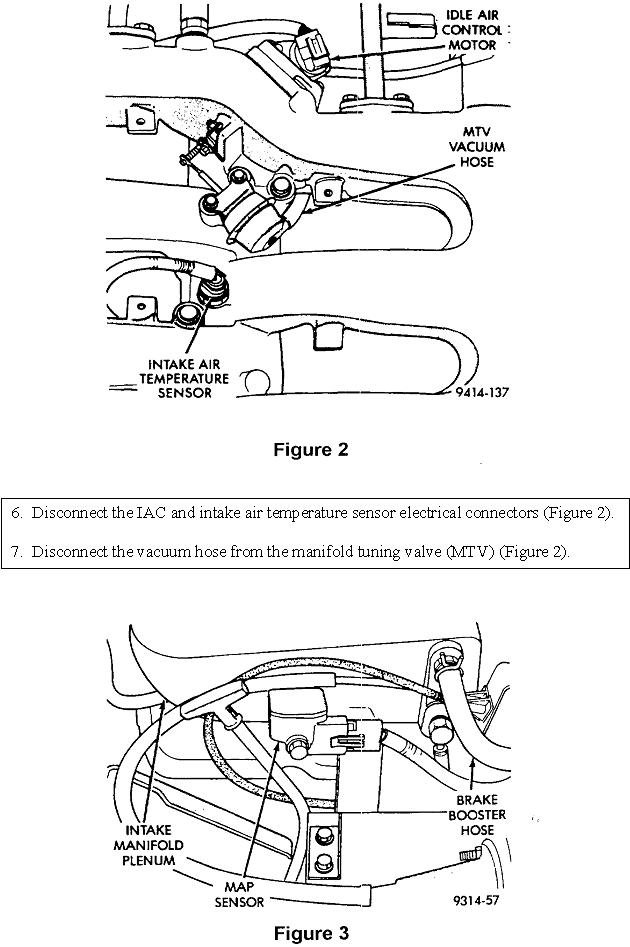 IDLE AIR CONTROL MOTOR

MTV VACUUM HOSE

INTAKE AIR TEMPERATURE SENSOR

9414-137

Figure 2

6. Disconnect the IAC and intake air temperature sensor electrical connectors (Figure 2).

7. Disconnect the vacuum hose from the manifold tuning valve (MTV) (Figure 2).

INTAKE MANIFOLD PLENUM

MAP SENSOR

BRAKE BOOSTER HOSE

9314-57

Figure 3