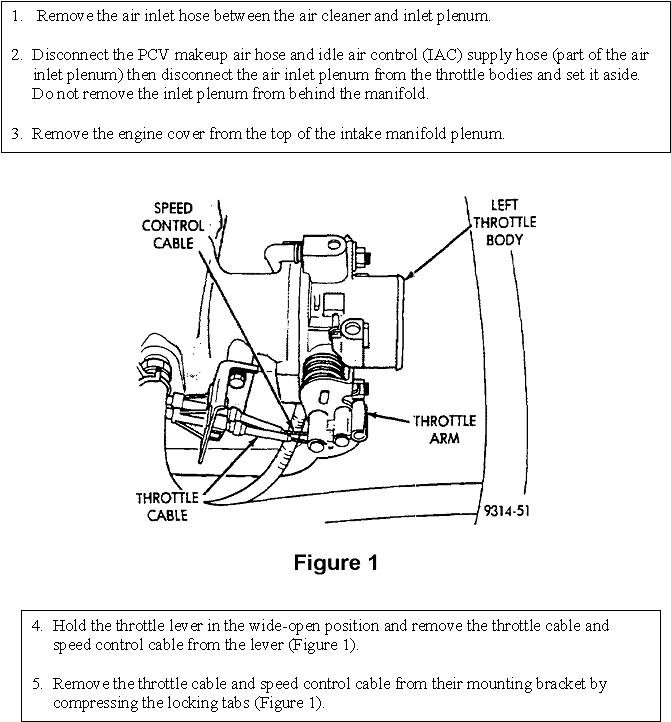 1. Remove the air inlet hose between the air cleaner and inlet plenum.

2. Disconnect the PCV makeup air hose and idle air control (IAC) supply hose (part of the air inlet plenum) then disconnect the air inlet plenum from the throttle bodies and set it aside. Do not remove the inlet plenum from behind the manifold.

3. Remove the engine cover from the top of the intake manifold plenum.

SPEED CONTROL CABLE

LEFT THROTTLE BODY

THROTTLE ARM

THROTTLE CABLE

9314-51

Figure 1

4. Hold the throttle lever in the wide-open position and remove the throttle cable and speed control cable from the lever (Figure 1).

5. Remove the throttle cable and speed control cable from their mounting bracket by compressing the locking tabs (Figure 1).