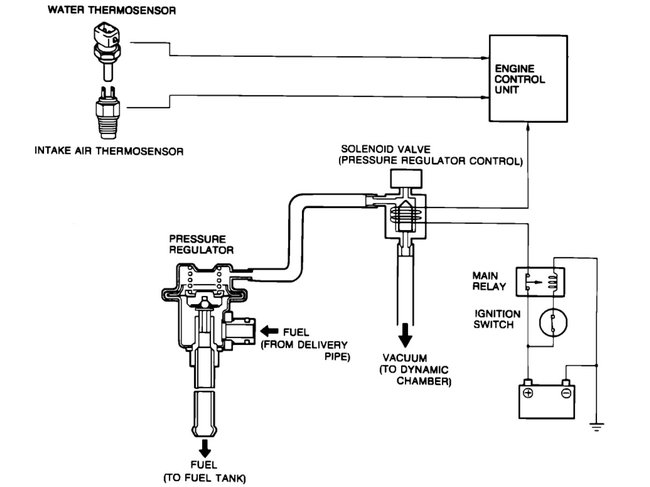 WATER THERMOSENSOR

INTAKE AIR THERMOSENSOR

ENGINE CONTROL UNIT

SOLENOID VALVE (PRESSURE REGULATOR CONTROL)

PRESSURE REGULATOR

FUEL (FROM DELIVERY PIPE)

VACUUM (TO DYNAMIC CHAMBER)

MAIN RELAY

IGNITION SWITCH

FUEL (TO FUEL TANK)