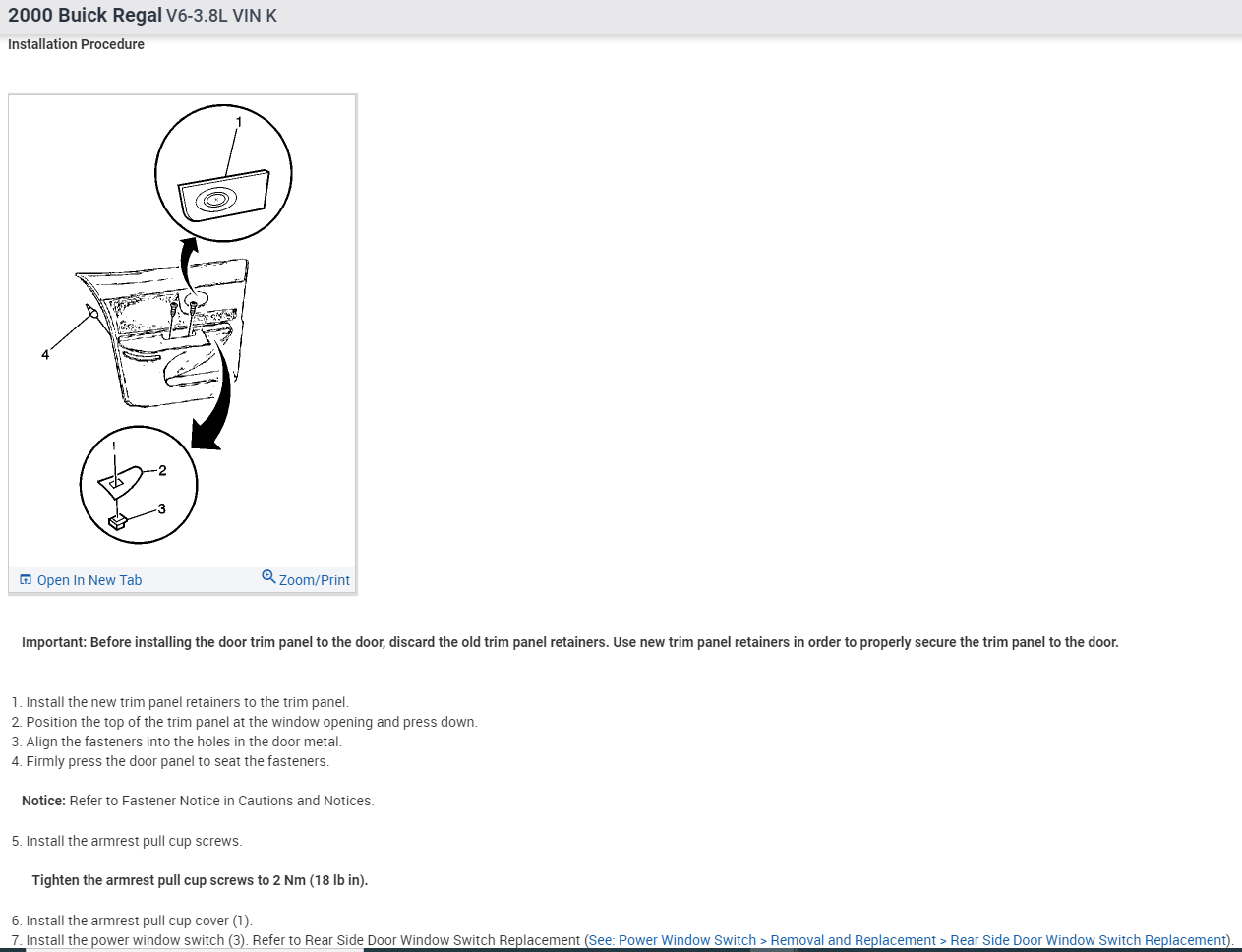 2000 Buick Regal V6-3.8L VIN K

Installation Procedure

1

4

2

3

Open In New Tab

Zoom/Print

Important: Before installing the door trim panel to the door, discard the old trim panel retainers. Use new trim panel retainers in order to properly secure the trim panel to the door.

1. Install the new trim panel retainers to the trim panel.
2. Position the top of the trim panel at the window opening and press down.
3. Align the fasteners into the holes in the door metal.
4. Firmly press the door panel to seat the fasteners.

Notice: Refer to Fastener Notice in Cautions and Notices.

5. Install the armrest pull cup screws.

Tighten the armrest pull cup screws to 2 Nm (18 lb in).

6. Install the armrest pull cup cover (1).
7. Install the power window switch (3). Refer to Rear Side Door Window Switch Replacement (See: Power Window Switch > Removal and Replacement > Rear Side Door Window Switch Replacement).