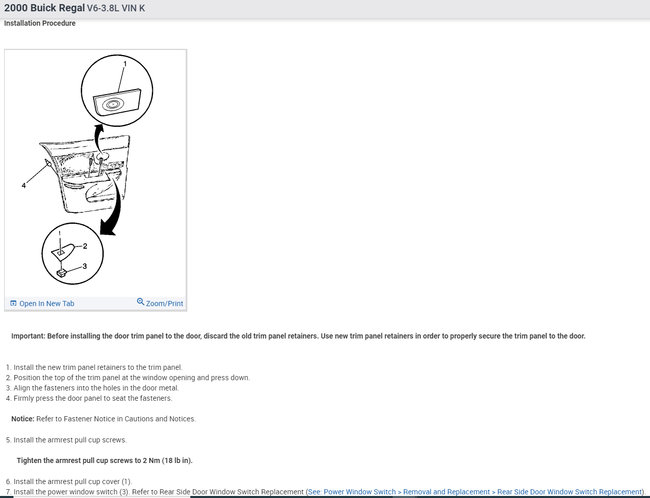 2000 Buick Regal V6-3.8L VIN K

Installation Procedure

1
4
2
3

Open In New Tab
Zoom/Print

Important: Before installing the door trim panel to the door, discard the old trim panel retainers. Use new trim panel retainers in order to properly secure the trim panel to the door.

1. Install the new trim panel retainers to the trim panel.
2. Position the top of the trim panel at the window opening and press down.
3. Align the fasteners into the holes in the door metal.
4. Firmly press the door panel to seat the fasteners.

Notice: Refer to Fastener Notice in Cautions and Notices.

5. Install the armrest pull cup screws.

Tighten the armrest pull cup screws to 2 Nm (18 lb in).

6. Install the armrest pull cup cover (1).
7. Install the power window switch (3). Refer to Rear Side Door Window Switch Replacement (See: Power Window Switch > Removal and Replacement > Rear Side Door Window Switch Replacement).