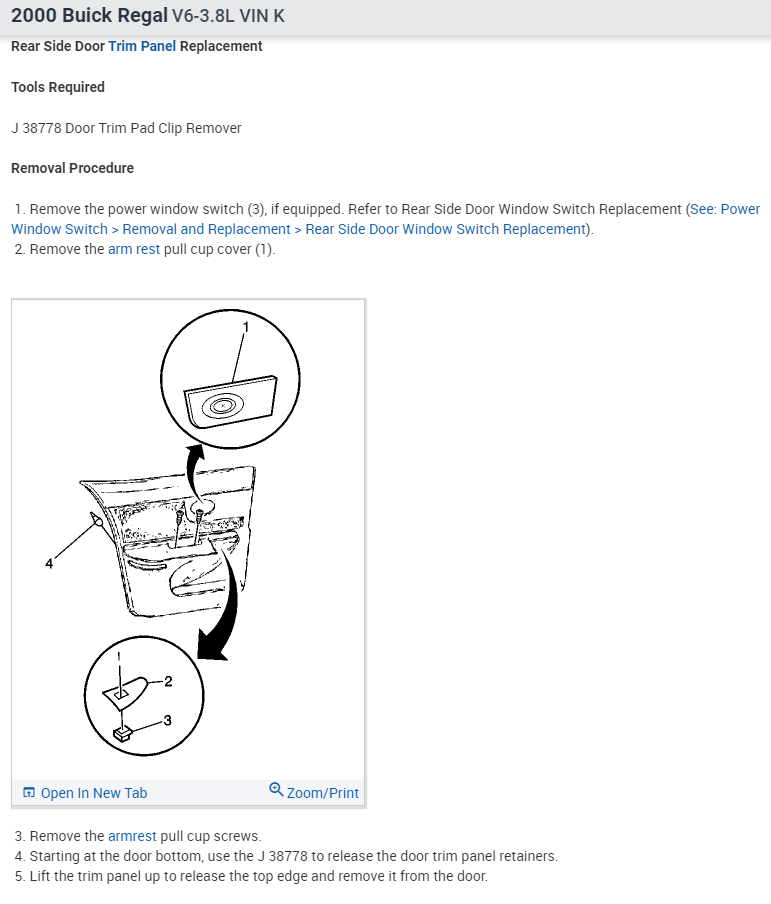 2000 Buick Regal V6-3.8L VIN K

Rear Side Door Trim Panel Replacement

Tools Required

J 38778 Door Trim Pad Clip Remover

Removal Procedure

1. Remove the power window switch (3), if equipped. Refer to Rear Side Door Window Switch Replacement (See: Power Window Switch > Removal and Replacement > Rear Side Door Window Switch Replacement).
2. Remove the arm rest pull cup cover (1).

1
4
2
3

Open In New Tab
Zoom/Print

3. Remove the armrest pull cup screws.
4. Starting at the door bottom, use the J 38778 to release the door trim panel retainers.
5. Lift the trim panel up to release the top edge and remove it from the door.