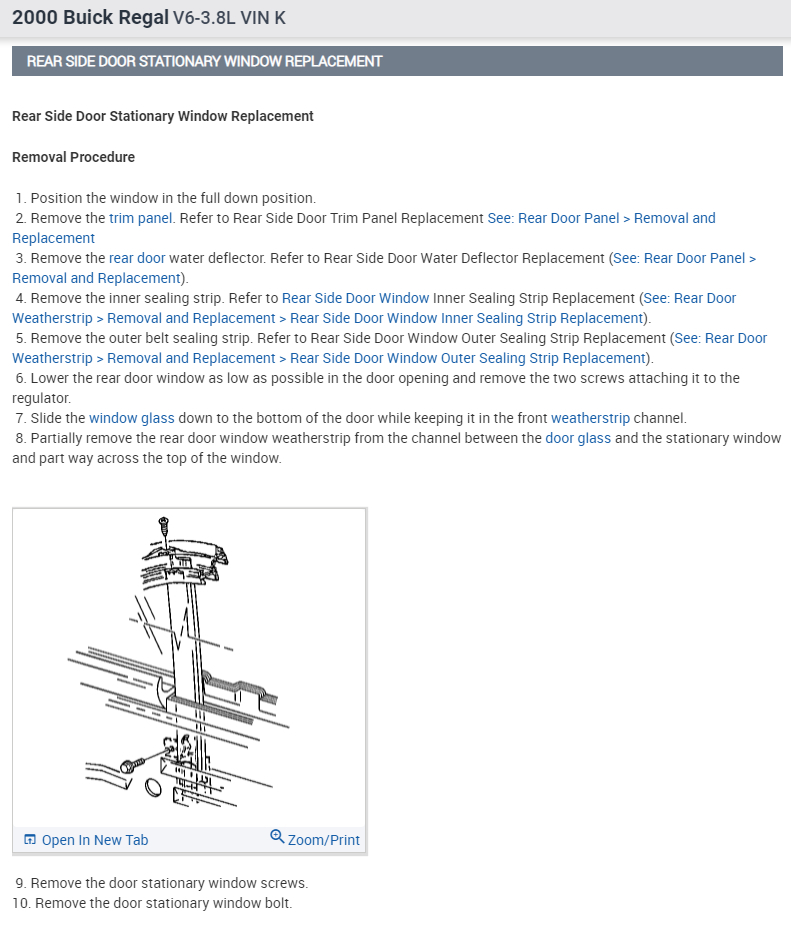 2000 Buick Regal V6-3.8L VIN K

REAR SIDE DOOR STATIONARY WINDOW REPLACEMENT

Rear Side Door Stationary Window Replacement

Removal Procedure

1. Position the window in the full down position.
2. Remove the trim panel. Refer to Rear Side Door Trim Panel Replacement See: Rear Door Panel > Removal and Replacement
3. Remove the rear door water deflector. Refer to Rear Side Door Water Deflector Replacement (See: Rear Door Panel > Removal and Replacement).
4. Remove the inner sealing strip. Refer to Rear Side Door Window Inner Sealing Strip Replacement (See: Rear Door Weatherstrip > Removal and Replacement > Rear Side Door Window Inner Sealing Strip Replacement).
5. Remove the outer belt sealing strip. Refer to Rear Side Door Window Outer Sealing Strip Replacement (See: Rear Door Weatherstrip > Removal and Replacement > Rear Side Door Window Outer Sealing Strip Replacement).
6. Lower the rear door window as low as possible in the door opening and remove the two screws attaching it to the regulator.
7. Slide the window glass down to the bottom of the door while keeping it in the front weatherstrip channel.
8. Partially remove the rear door window weatherstrip from the channel between the door glass and the stationary window and part way across the top of the window.

Open In New Tab
Zoom/Print

9. Remove the door stationary window screws.
10. Remove the door stationary window bolt.