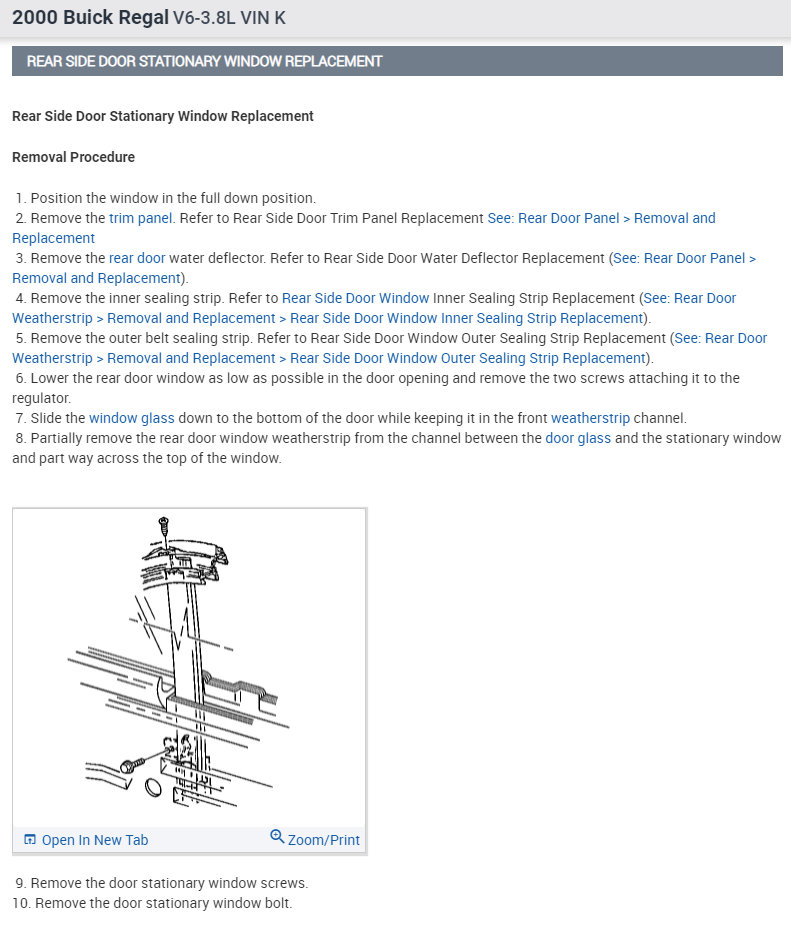 2000 Buick Regal V6-3.8L VIN K

REAR SIDE DOOR STATIONARY WINDOW REPLACEMENT

Rear Side Door Stationary Window Replacement

Removal Procedure

1. Position the window in the full down position.
2. Remove the trim panel. Refer to Rear Side Door Trim Panel Replacement See: Rear Door Panel > Removal and Replacement
3. Remove the rear door water deflector. Refer to Rear Side Door Water Deflector Replacement (See: Rear Door Panel > Removal and Replacement).
4. Remove the inner sealing strip. Refer to Rear Side Door Window Inner Sealing Strip Replacement (See: Rear Door Weatherstrip > Removal and Replacement > Rear Side Door Window Inner Sealing Strip Replacement).
5. Remove the outer belt sealing strip. Refer to Rear Side Door Window Outer Sealing Strip Replacement (See: Rear Door Weatherstrip > Removal and Replacement > Rear Side Door Window Outer Sealing Strip Replacement).
6. Lower the rear door window as low as possible in the door opening and remove the two screws attaching it to the regulator.
7. Slide the window glass down to the bottom of the door while keeping it in the front weatherstrip channel.
8. Partially remove the rear door window weatherstrip from the channel between the door glass and the stationary window and part way across the top of the window.

Open In New Tab
Zoom/Print

9. Remove the door stationary window screws.
10. Remove the door stationary window bolt.