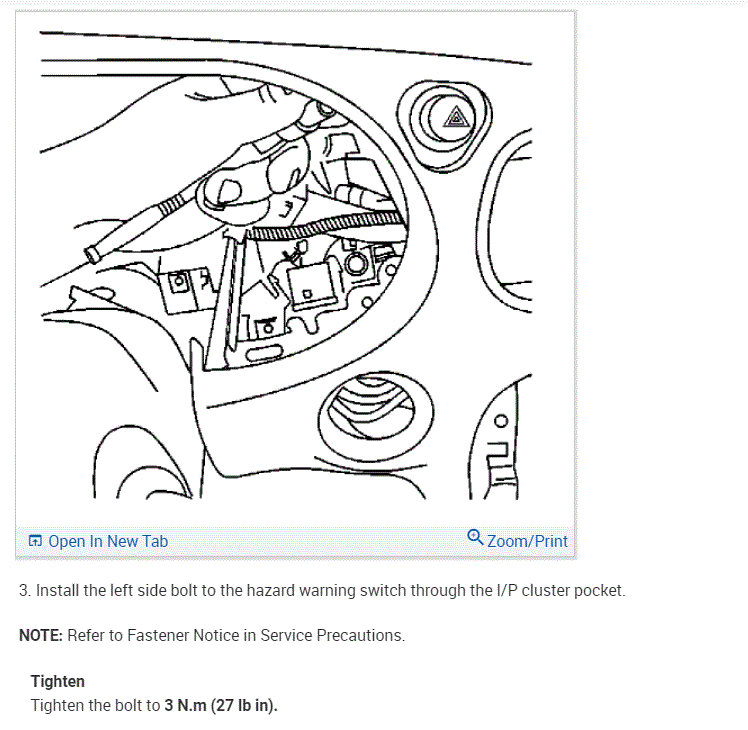 Open In New Tab

Zoom/Print

3. Install the left side bolt to the hazard warning switch through the I/P cluster pocket.

NOTE: Refer to Fastener Notice in Service Precautions.

Tighten
Tighten the bolt to 3 N.m (27 lb in).