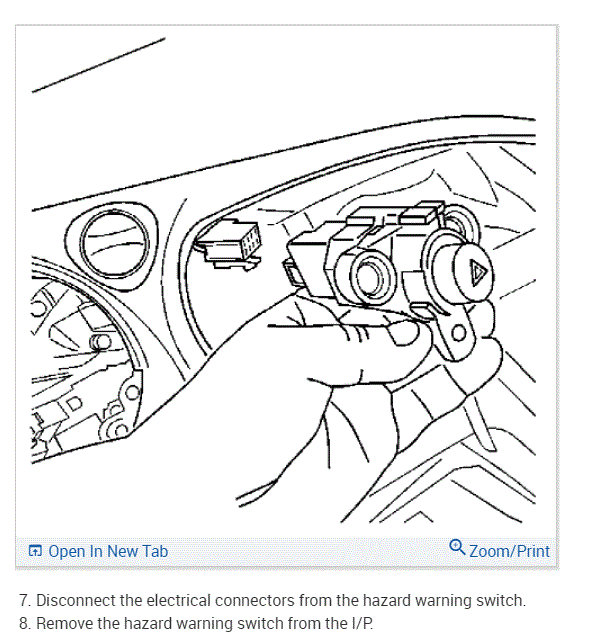 Open In New Tab

Zoom/Print

7. Disconnect the electrical connectors from the hazard warning switch.
8. Remove the hazard warning switch from the I/P.