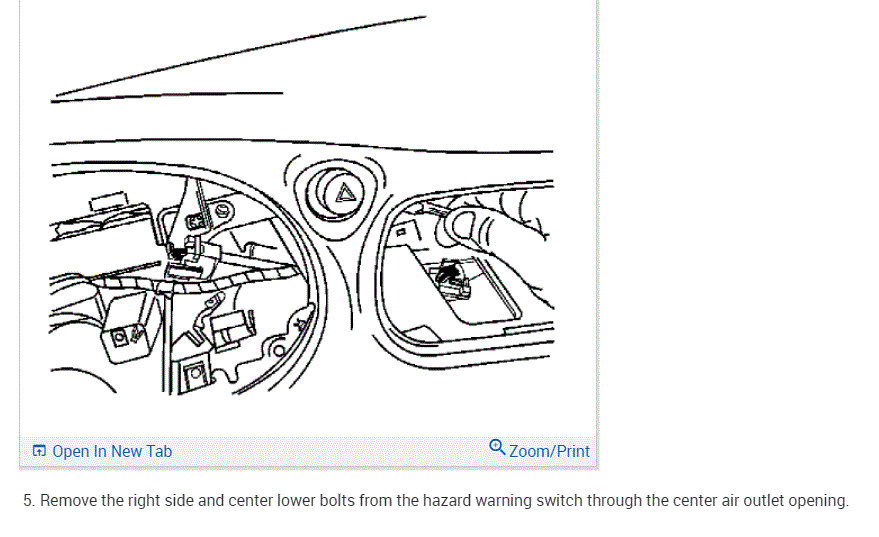 Open In New Tab

Zoom/Print

5. Remove the right side and center lower bolts from the hazard warning switch through the center air outlet opening.