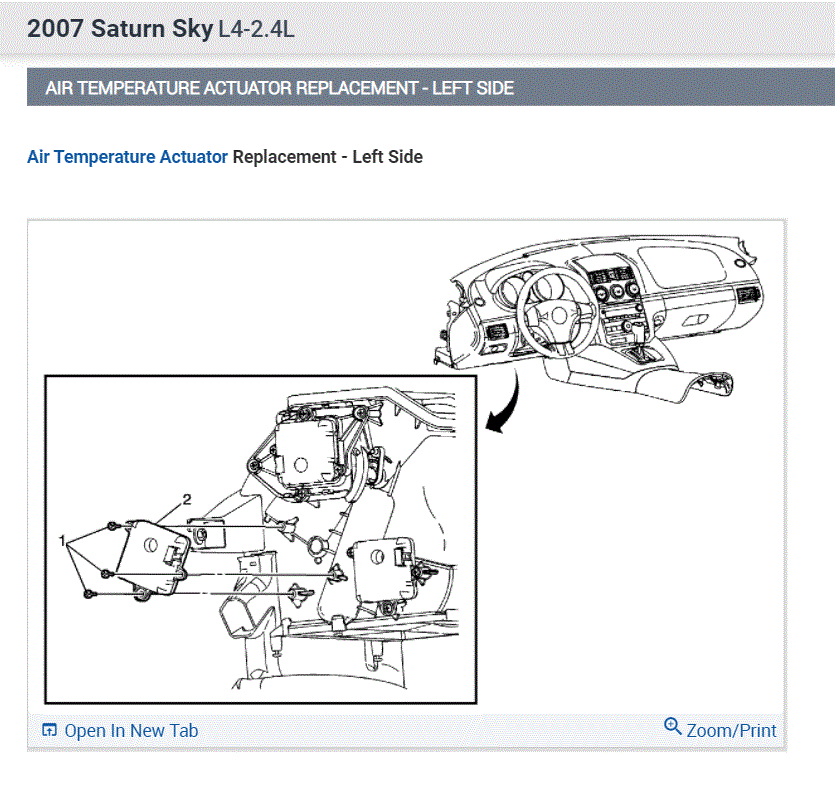 2007 Saturn Sky L4-2.4L

AIR TEMPERATURE ACTUATOR REPLACEMENT - LEFT SIDE

Air Temperature Actuator Replacement - Left Side

2

1

Open In New Tab

Zoom/Print