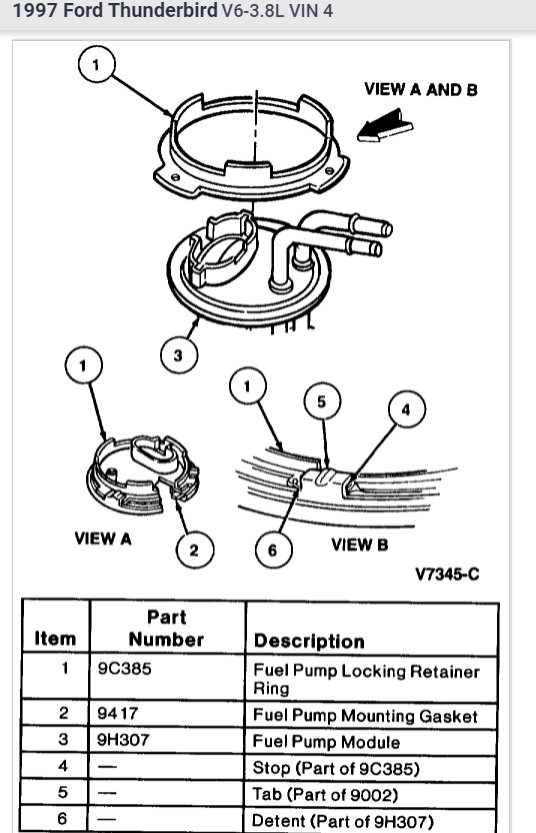 1997 Ford Thunderbird V6-3.8L VIN 4

1

VIEW A AND B

3

1

1

5

4

VIEW A

2

6

VIEW B

V7345-C

| Item | Part Number | Description |
|---|---|---|
| 1 | 9C385 | Fuel Pump Locking Retainer Ring |
| 2 | 9417 | Fuel Pump Mounting Gasket |
| 3 | 9H307 | Fuel Pump Module |
| 4 | — | Stop (Part of 9C385) |
| 5 | — | Tab (Part of 9002) |
| 6 | — | Detent (Part of 9H307) |