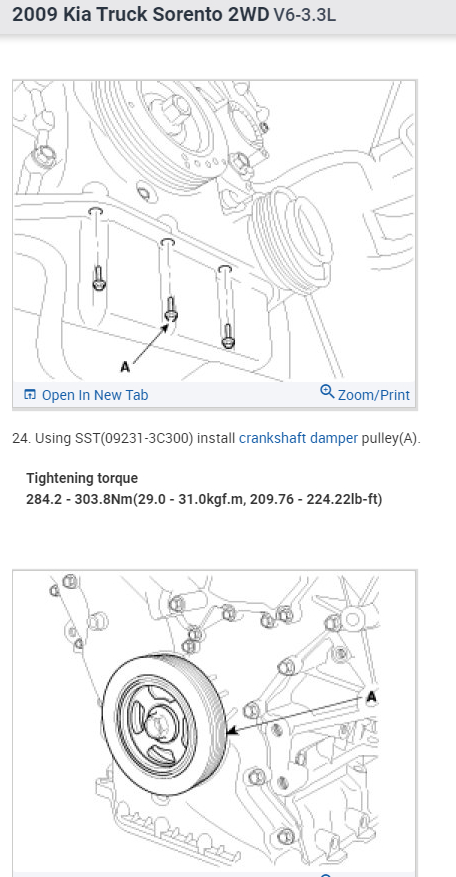 2009 Kia Truck Sorento 2WD V6-3.3L

A

Open In New Tab

Zoom/Print

24. Using SST(09231-3C300) install crankshaft damper pulley(A).

Tightening torque
284.2 - 303.8Nm(29.0 - 31.0kgf.m, 209.76 - 224.22lb-ft)

A